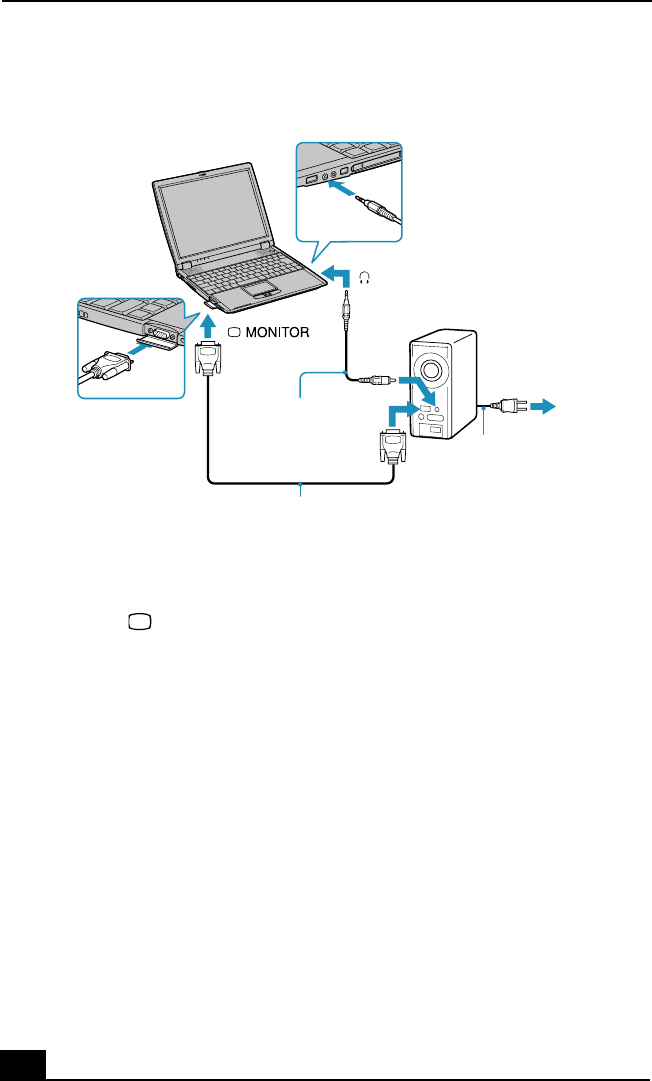 MONITOR