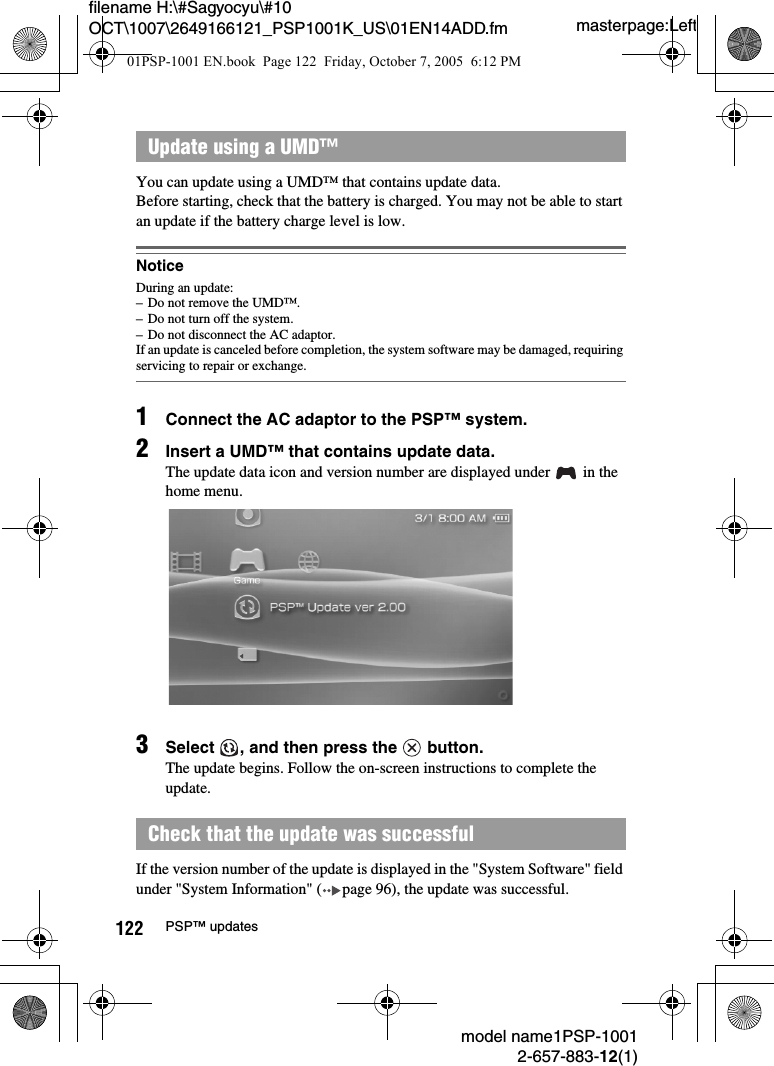 filename H:\#Sagyocyu\#10 OCT\1007\2649166121_PSP1001K_US\01EN14ADD.fm

masterpage:Left

01PSP-1001 EN.book Page 122 Friday, October 7, 2005 6:12 PM

Update using a UMD™

You can update using a UMD™ that contains update data.
Before starting, check that the battery is charged. You may not be able to start an update if the battery charge level is low.

Notice

During an update:
– Do not remove the UMD™.
– Do not turn off the system.
– Do not disconnect the AC adaptor.
If an update is canceled before completion, the system software may be damaged, requiring servicing to repair or exchange.

1 Connect the AC adaptor to the PSP™ system.

2 Insert a UMD™ that contains update data.
The update data icon and version number are displayed under in the home menu.

3/1 8:00 AM

Game

PSP™ Update ver 2.00

3 Select , and then press the button.
The update begins. Follow the on-screen instructions to complete the update.

Check that the update was successful

If the version number of the update is displayed in the "System Software" field under "System Information" (page 96), the update was successful.

122 PSP™ updates

model name1PSP-1001
2-657-883-12(1)