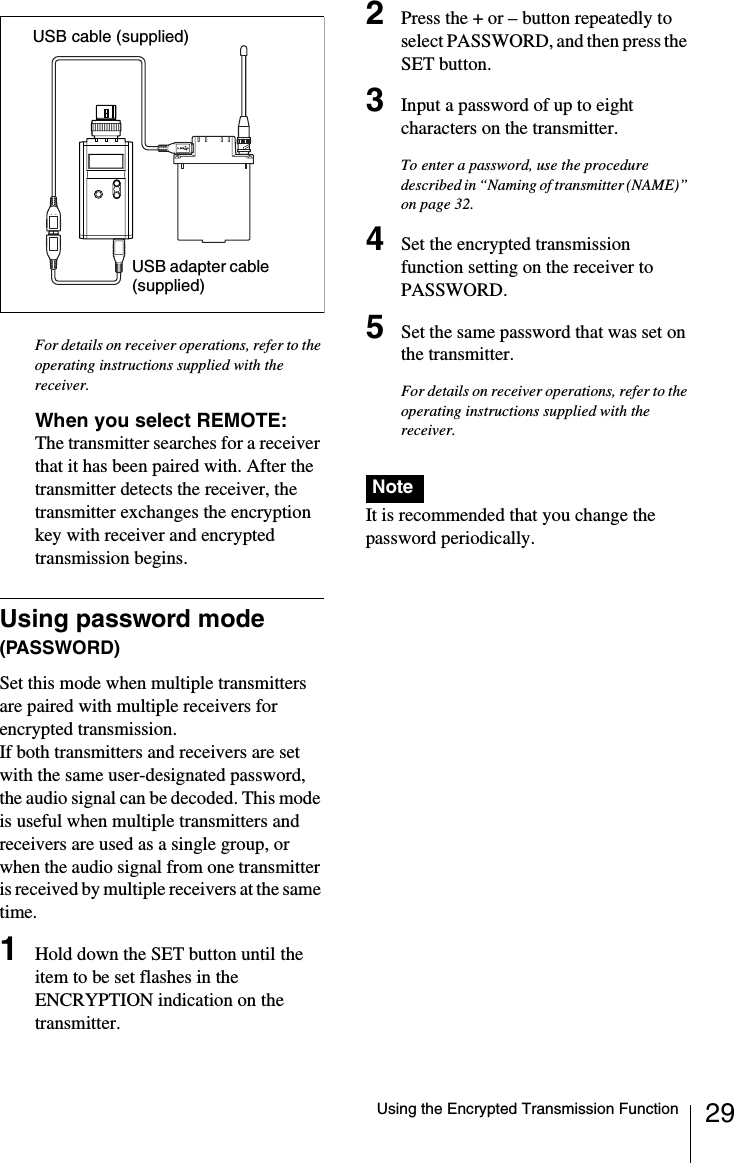 USB cable (supplied)

USB adapter cable (supplied)

For details on receiver operations, refer to the operating instructions supplied with the receiver.

When you select REMOTE:
The transmitter searches for a receiver that it has been paired with. After the transmitter detects the receiver, the transmitter exchanges the encryption key with receiver and encrypted transmission begins.

Using password mode (PASSWORD)

Set this mode when multiple transmitters are paired with multiple receivers for encrypted transmission.
If both transmitters and receivers are set with the same user-designated password, the audio signal can be decoded. This mode is useful when multiple transmitters and receivers are used as a single group, or when the audio signal from one transmitter is received by multiple receivers at the same time.

1 Hold down the SET button until the item to be set flashes in the ENCRYPTION indication on the transmitter.

2 Press the + or – button repeatedly to select PASSWORD, and then press the SET button.

3 Input a password of up to eight characters on the transmitter.

To enter a password, use the procedure described in “Naming of transmitter (NAME)” on page 32.

4 Set the encrypted transmission function setting on the receiver to PASSWORD.

5 Set the same password that was set on the transmitter.

For details on receiver operations, refer to the operating instructions supplied with the receiver.

Note
It is recommended that you change the password periodically.

Using the Encrypted Transmission Function 29