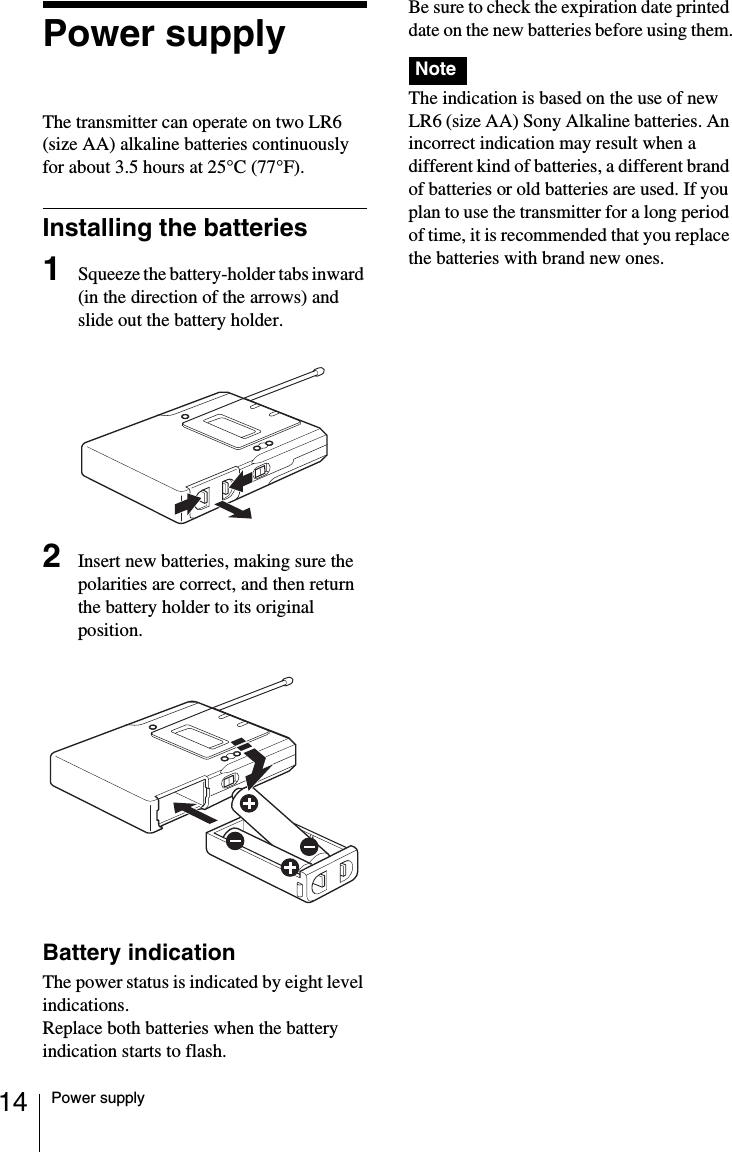 Power supply

The transmitter can operate on two LR6 (size AA) alkaline batteries continuously for about 3.5 hours at 25°C (77°F).

Installing the batteries

1 Squeeze the battery-holder tabs inward (in the direction of the arrows) and slide out the battery holder.

2 Insert new batteries, making sure the polarities are correct, and then return the battery holder to its original position.

Battery indication

The power status is indicated by eight level indications.
Replace both batteries when the battery indication starts to flash.

Be sure to check the expiration date printed date on the new batteries before using them.

Note

The indication is based on the use of new LR6 (size AA) Sony Alkaline batteries. An incorrect indication may result when a different kind of batteries, a different brand of batteries or old batteries are used. If you plan to use the transmitter for a long period of time, it is recommended that you replace the batteries with brand new ones.

14 Power supply