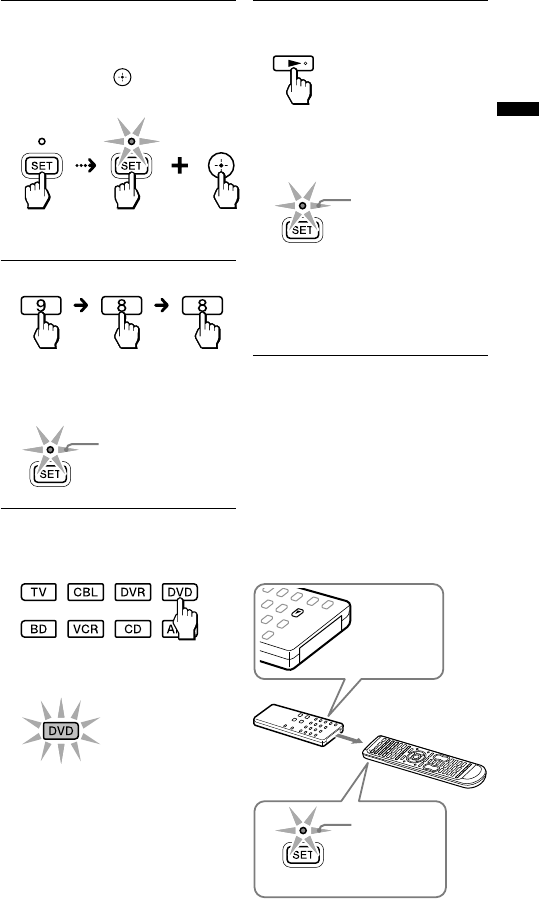 SET SET

9 8 8

SET

TV CBL DVR DVD
BD VCR CD A

DVD

SET

SET