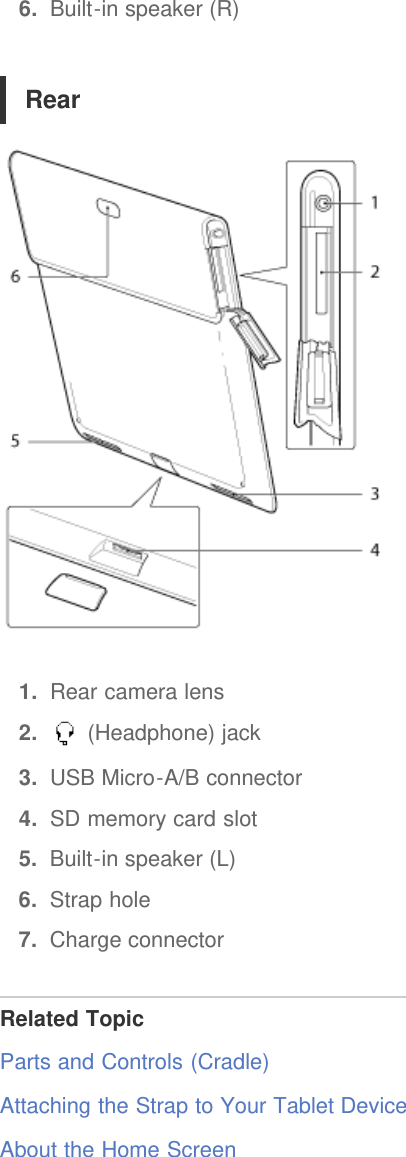 6. Built-in speaker (R)

Rear

6
1
2
5
3
4

1. Rear camera lens
2. (Headphone) jack
3. USB Micro-A/B connector
4. SD memory card slot
5. Built-in speaker (L)
6. Strap hole
7. Charge connector

Related Topic
Parts and Controls (Cradle)
Attaching the Strap to Your Tablet Device
About the Home Screen