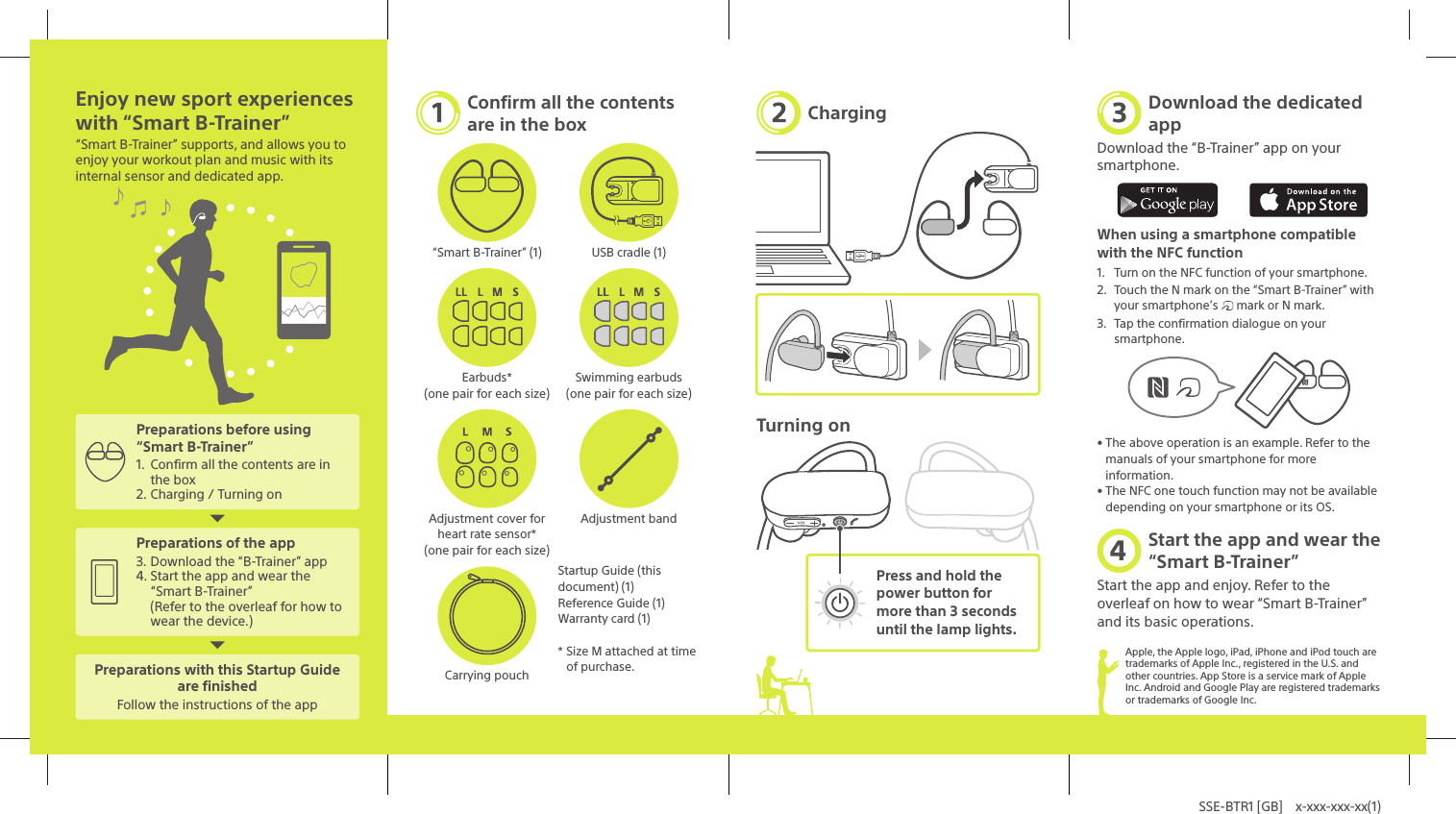 Enjoy new sport experiences with “Smart B-Trainer”
“Smart B-Trainer” supports, and allows you to enjoy your workout plan and music with its internal sensor and dedicated app.

Preparations before using “Smart B-Trainer”
1. Confirm all the contents are in the box
2. Charging / Turning on

Preparations of the app
3. Download the “B-Trainer” app
4. Start the app and wear the “Smart B-Trainer”
(Refer to the overleaf for how to wear the device.)

Preparations with this Startup Guide are finished
Follow the instructions of the app

1 Confirm all the contents are in the box

“Smart B-Trainer” (1)

USB cradle (1)

LL L M S
Earbuds*
(one pair for each size)

LL L M S
Swimming earbuds
(one pair for each size)

L M S
Adjustment cover for heart rate sensor*
(one pair for each size)

Adjustment band

Carrying pouch

Startup Guide (this document) (1)
Reference Guide (1)
Warranty card (1)

* Size M attached at time of purchase.

2 Charging

Turning on

Press and hold the power button for more than 3 seconds until the lamp lights.

3 Download the dedicated app
Download the “B-Trainer” app on your smartphone.

GET IT ON Google play
Download on the App Store

When using a smartphone compatible with the NFC function
1. Turn on the NFC function of your smartphone.
2. Touch the N mark on the “Smart B-Trainer” with your smartphone’s mark or N mark.
3. Tap the confirmation dialogue on your smartphone.

• The above operation is an example. Refer to the manuals of your smartphone for more information.
• The NFC one touch function may not be available depending on your smartphone or its OS.

4 Start the app and wear the “Smart B-Trainer”
Start the app and enjoy. Refer to the overleaf on how to wear “Smart B-Trainer” and its basic operations.

Apple, the Apple logo, iPad, iPhone and iPod touch are trademarks of Apple Inc., registered in the U.S. and other countries. App Store is a service mark of Apple Inc. Android and Google Play are registered trademarks or trademarks of Google Inc.

SSE-BTR1 [GB] x-xxx-xxx-xx(1)