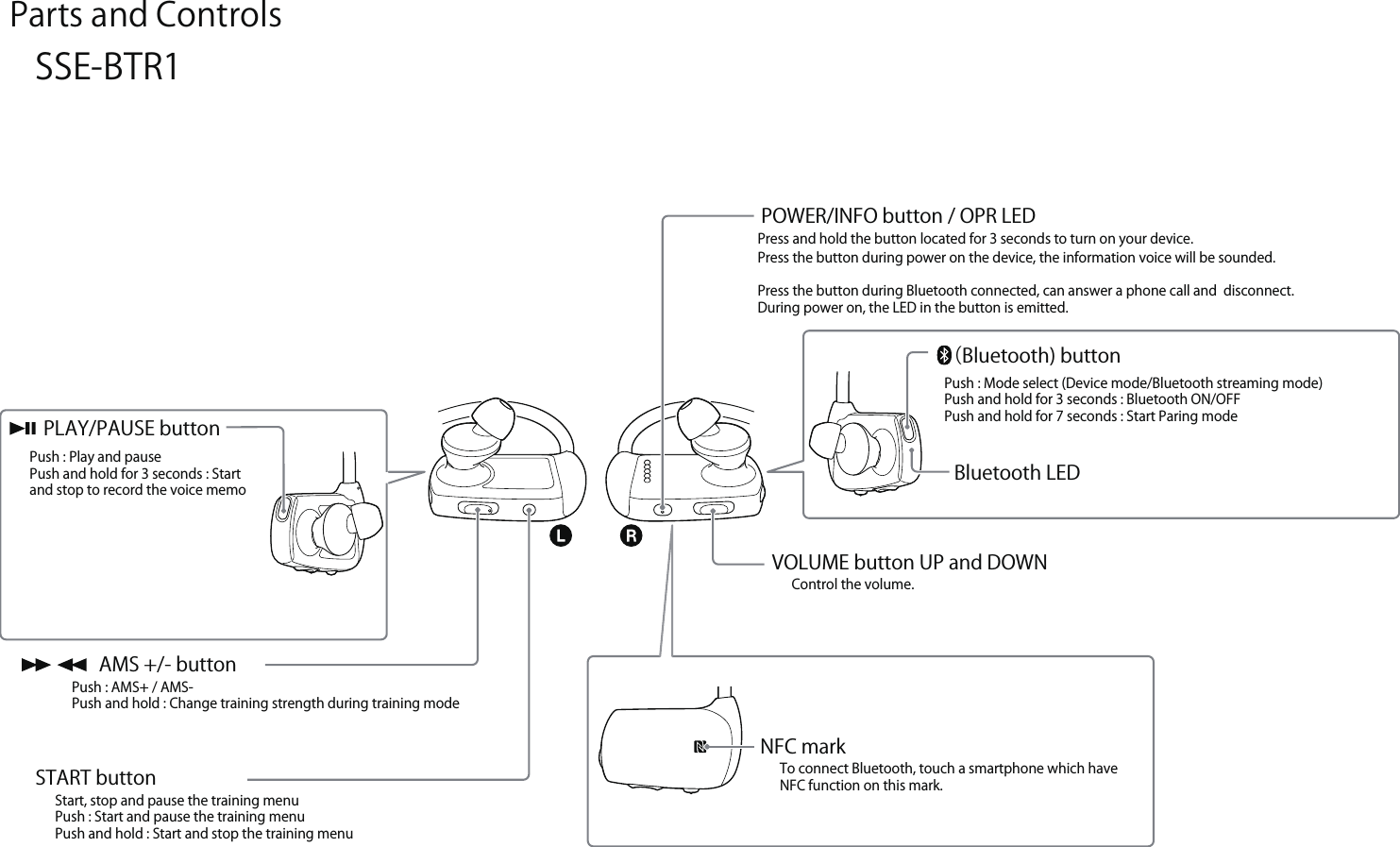 Parts and Controls

SSE-BTR1

POWER/INFO button / OPR LED

Press and hold the button located for 3 seconds to turn on your device.
Press the button during power on the device, the information voice will be sounded.

Press the button during Bluetooth connected, can answer a phone call and disconnect.
During power on, the LED in the button is emitted.

(Bluetooth) button

Push : Mode select (Device mode/Bluetooth streaming mode)
Push and hold for 3 seconds : Bluetooth ON/OFF
Push and hold for 7 seconds : Start Paring mode

Bluetooth LED

PLAY/PAUSE button

Push : Play and pause
Push and hold for 3 seconds : Start and stop to record the voice memo

L

R

VOLUME button UP and DOWN

Control the volume.

AMS +/- button

Push : AMS+ / AMS-
Push and hold : Change training strength during training mode

NFC mark

To connect Bluetooth, touch a smartphone which have NFC function on this mark.

START button

Start, stop and pause the training menu
Push : Start and pause the training menu
Push and hold : Start and stop the training menu