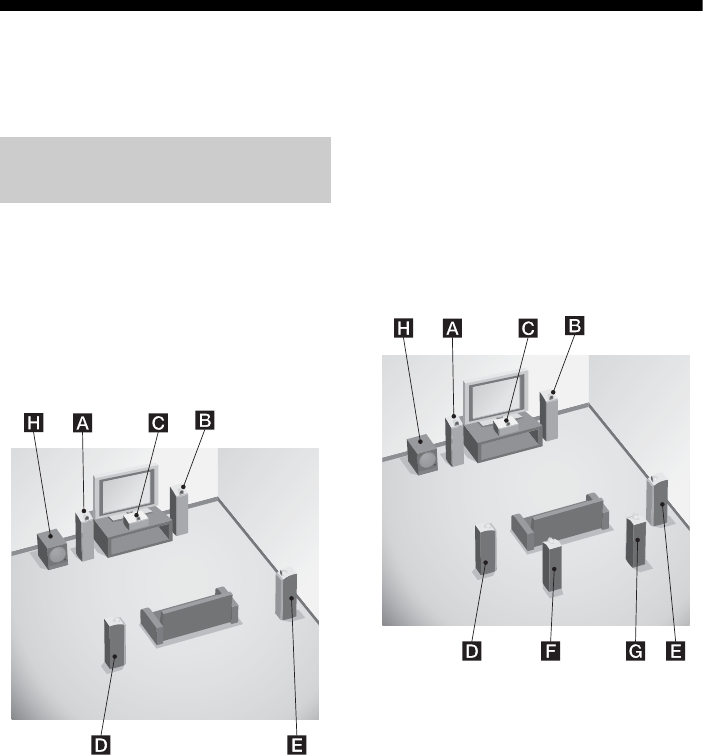 H A C B

D E

H A C B

D F G E