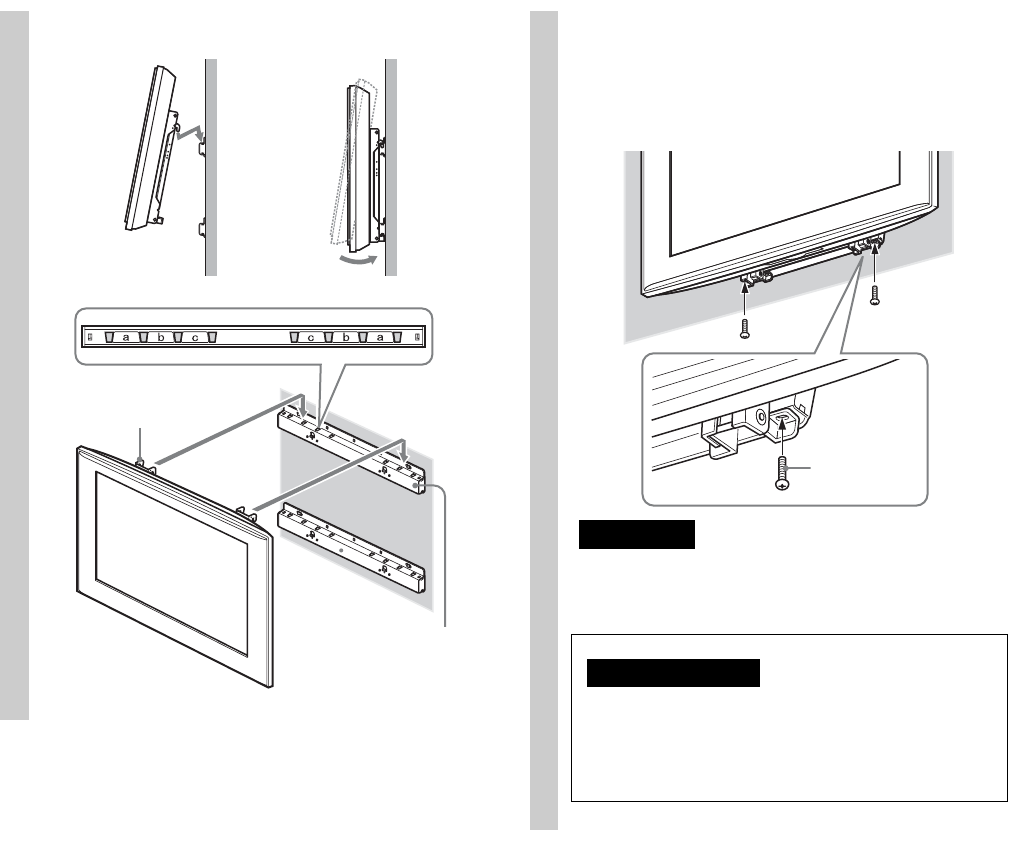 a b c c b a