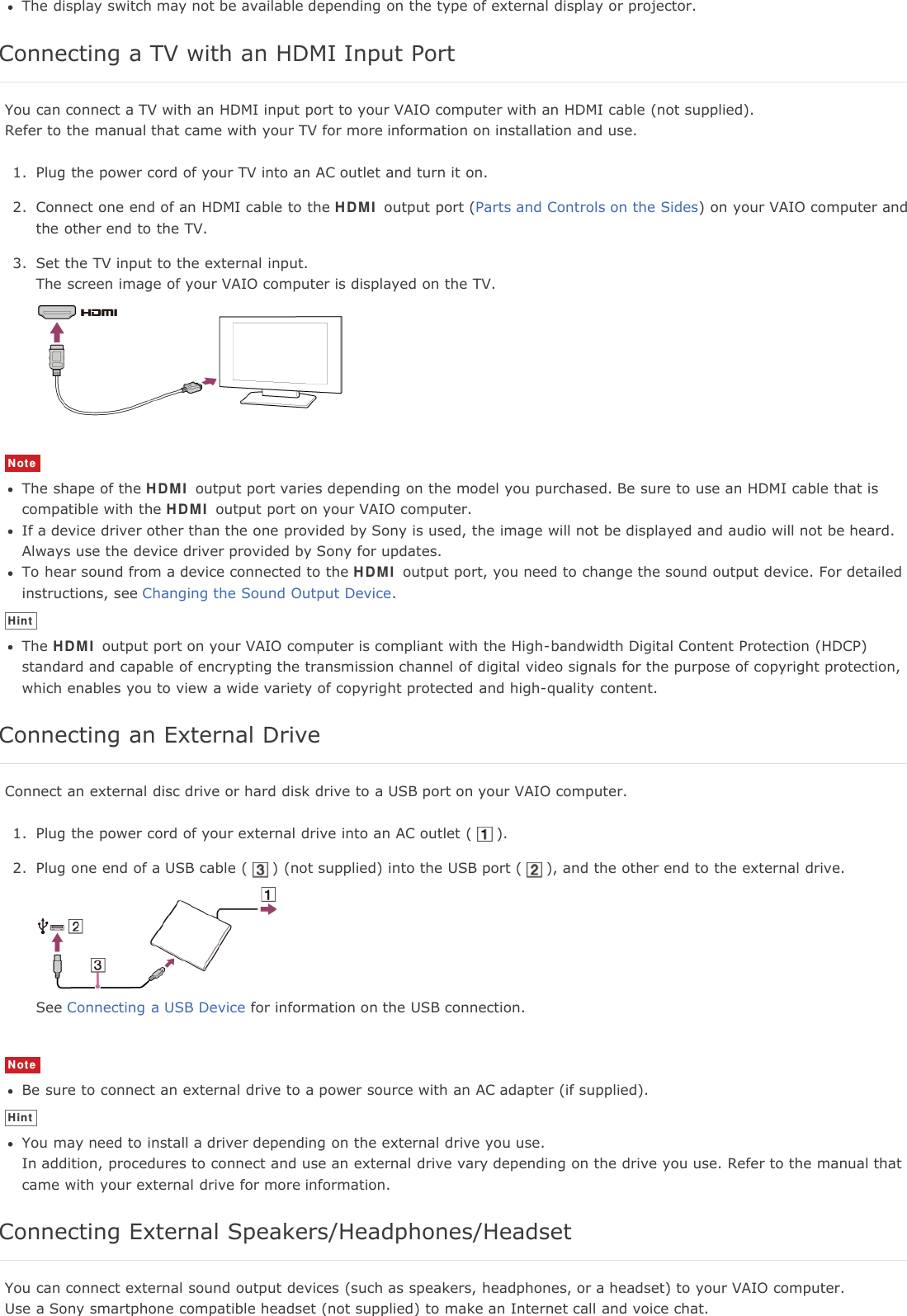 • The display switch may not be available depending on the type of external display or projector.

Connecting a TV with an HDMI Input Port

You can connect a TV with an HDMI input port to your VAIO computer with an HDMI cable (not supplied). Refer to the manual that came with your TV for more information on installation and use.

1. Plug the power cord of your TV into an AC outlet and turn it on.
2. Connect one end of an HDMI cable to the HDMI output port (Parts and Controls on the Sides) on your VAIO computer and the other end to the TV.
3. Set the TV input to the external input.
The screen image of your VAIO computer is displayed on the TV.

HDMI

Note

• The shape of the HDMI output port varies depending on the model you purchased. Be sure to use an HDMI cable that is compatible with the HDMI output port on your VAIO computer.
• If a device driver other than the one provided by Sony is used, the image will not be displayed and audio will not be heard. Always use the device driver provided by Sony for updates.
• To hear sound from a device connected to the HDMI output port, you need to change the sound output device. For detailed instructions, see Changing the Sound Output Device.

Hint

• The HDMI output port on your VAIO computer is compliant with the High-bandwidth Digital Content Protection (HDCP) standard and capable of encrypting the transmission channel of digital video signals for the purpose of copyright protection, which enables you to view a wide variety of copyright protected and high-quality content.

Connecting an External Drive

Connect an external disc drive or hard disk drive to a USB port on your VAIO computer.

1. Plug the power cord of your external drive into an AC outlet ( 1 ).
2. Plug one end of a USB cable ( 3 ) (not supplied) into the USB port ( 2 ), and the other end to the external drive.

1
2
3

See Connecting a USB Device for information on the USB connection.

Note

• Be sure to connect an external drive to a power source with an AC adapter (if supplied).

Hint

• You may need to install a driver depending on the external drive you use.
In addition, procedures to connect and use an external drive vary depending on the drive you use. Refer to the manual that came with your external drive for more information.

Connecting External Speakers/Headphones/Headset

You can connect external sound output devices (such as speakers, headphones, or a headset) to your VAIO computer. Use a Sony smartphone compatible headset (not supplied) to make an Internet call and voice chat.