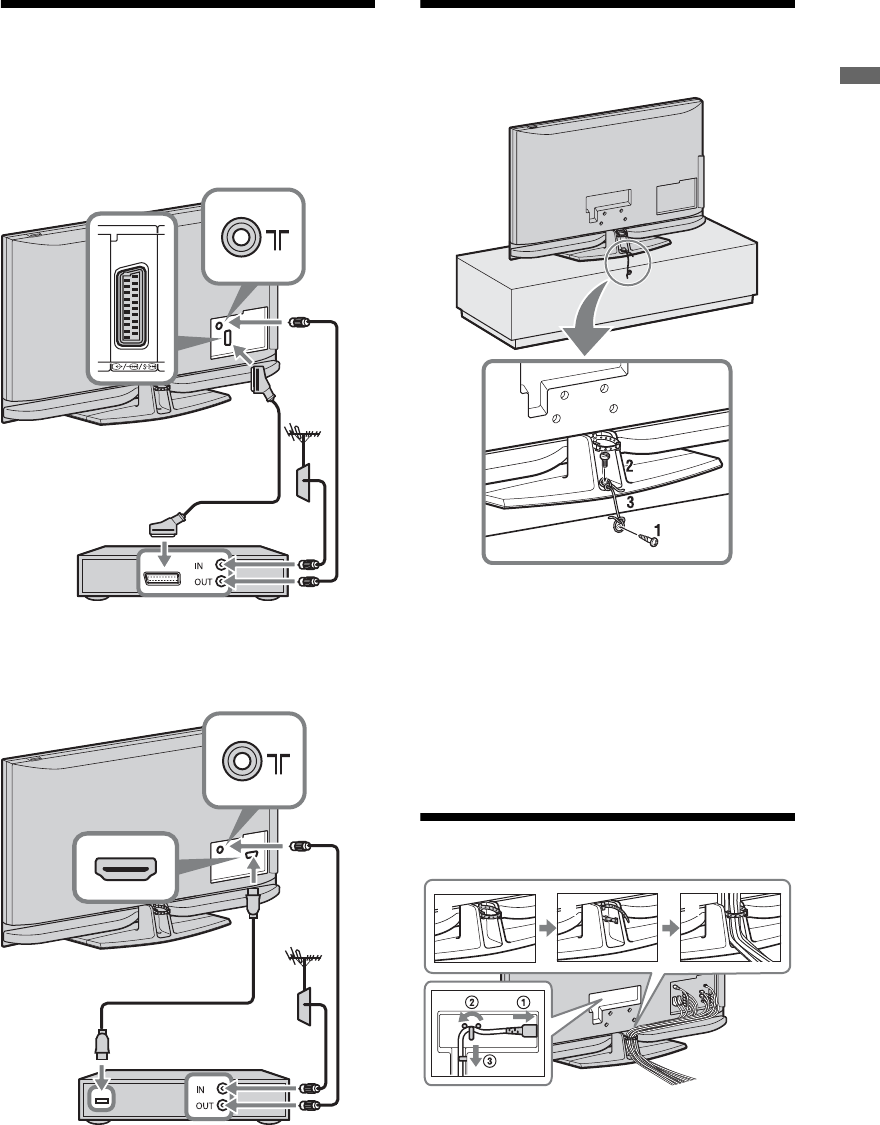 IN
OUT

2
3
1

IN
OUT

②
①
③