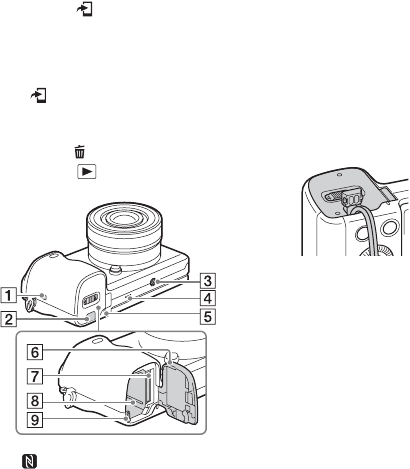 1
2
3
4
5
6
7
8
9