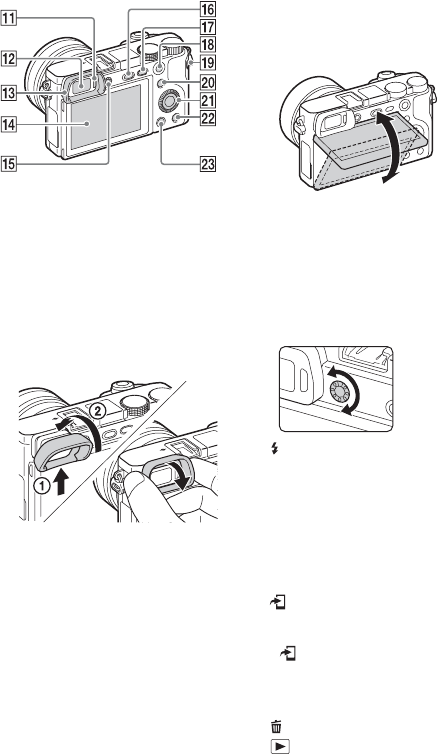 11
12
13
14
15
16
17
18
19
20
21
22
23

②
①