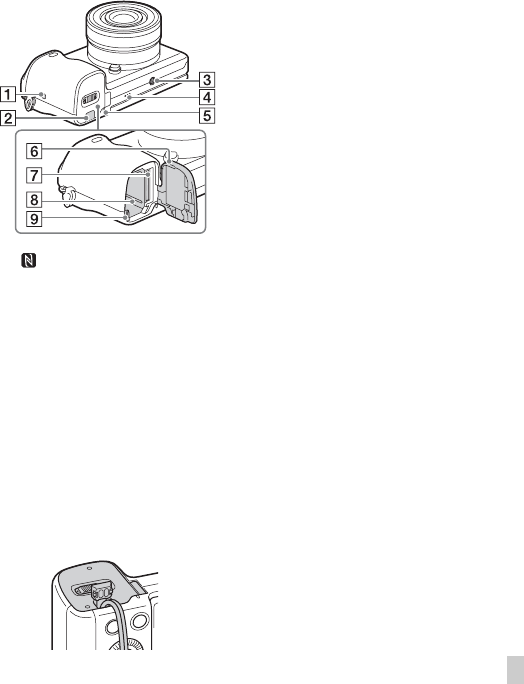 1
2
3
4
5
6
7
8
9