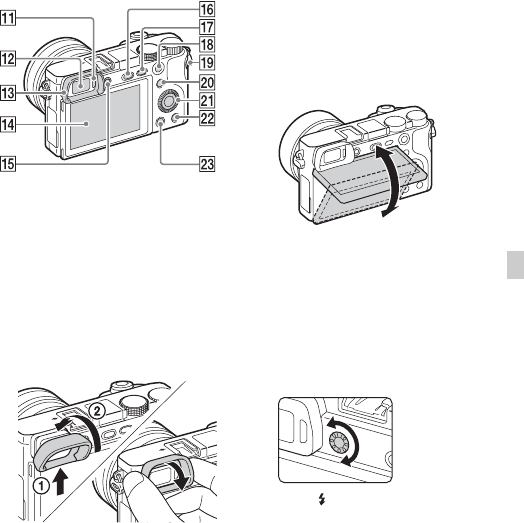 11
12
13
14
15
16
17
18
19
20
21
22
23

②
①