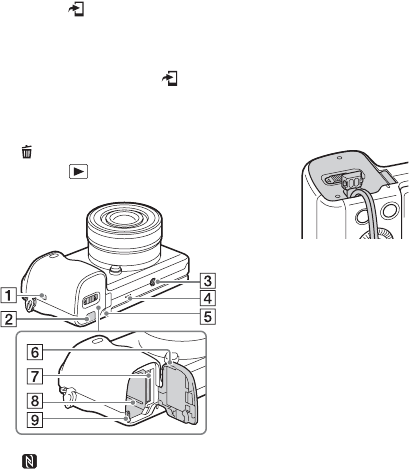 1
2
3
4
5
6
7
8
9