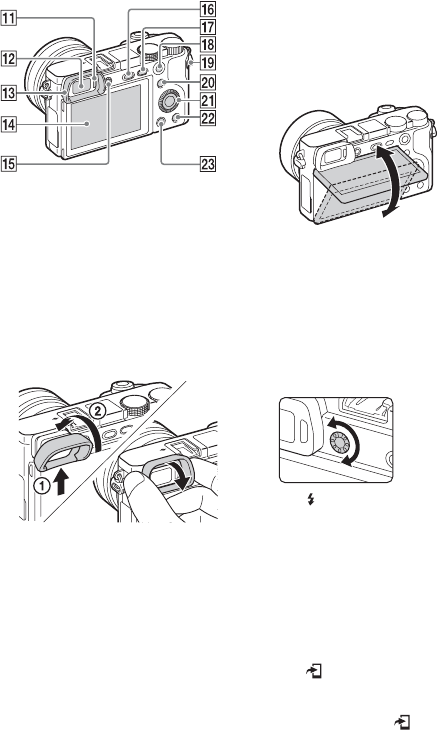 11
12
13
14
15
16
17
18
19
20
21
22
23

①
②