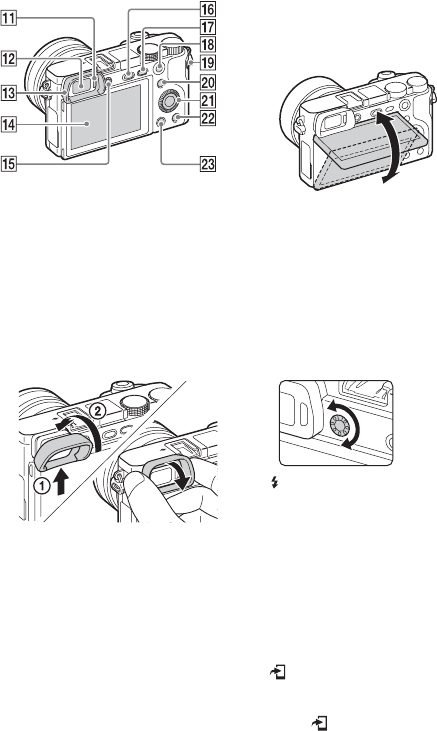 11
12
13
14
15
16
17
18
19
20
21
22
23

②
①