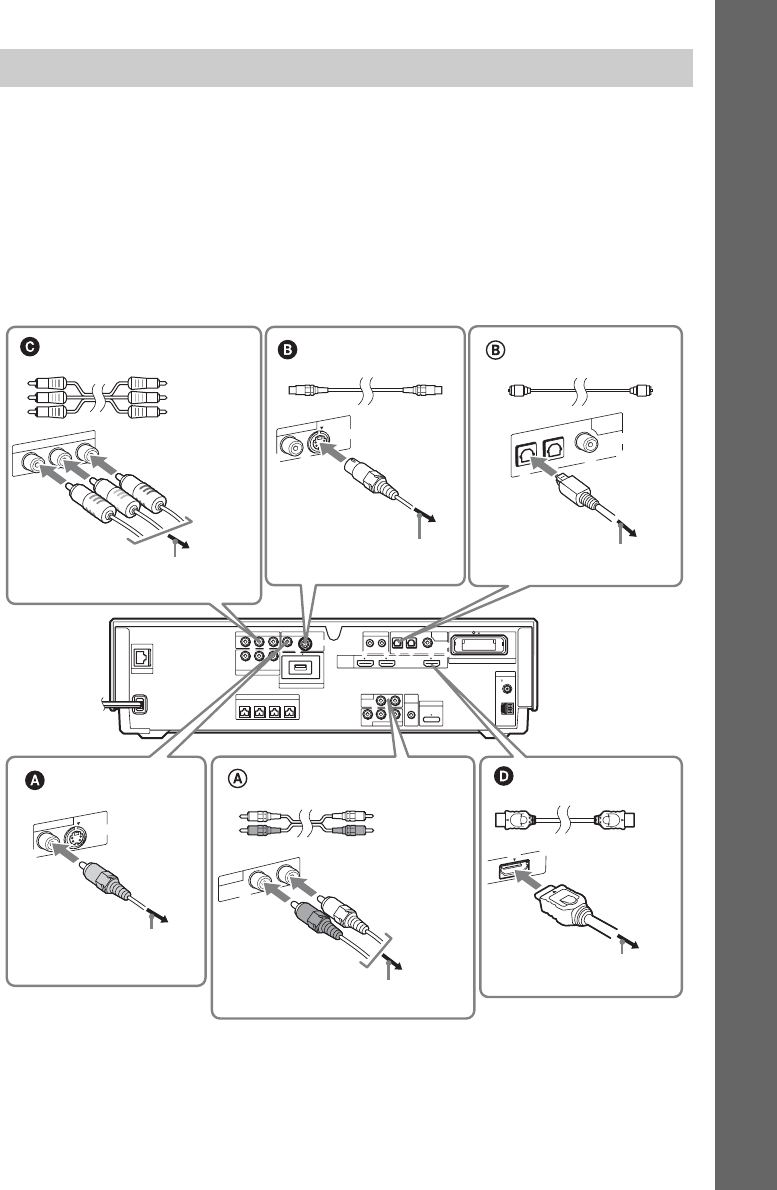 C

B

B

A

A

D