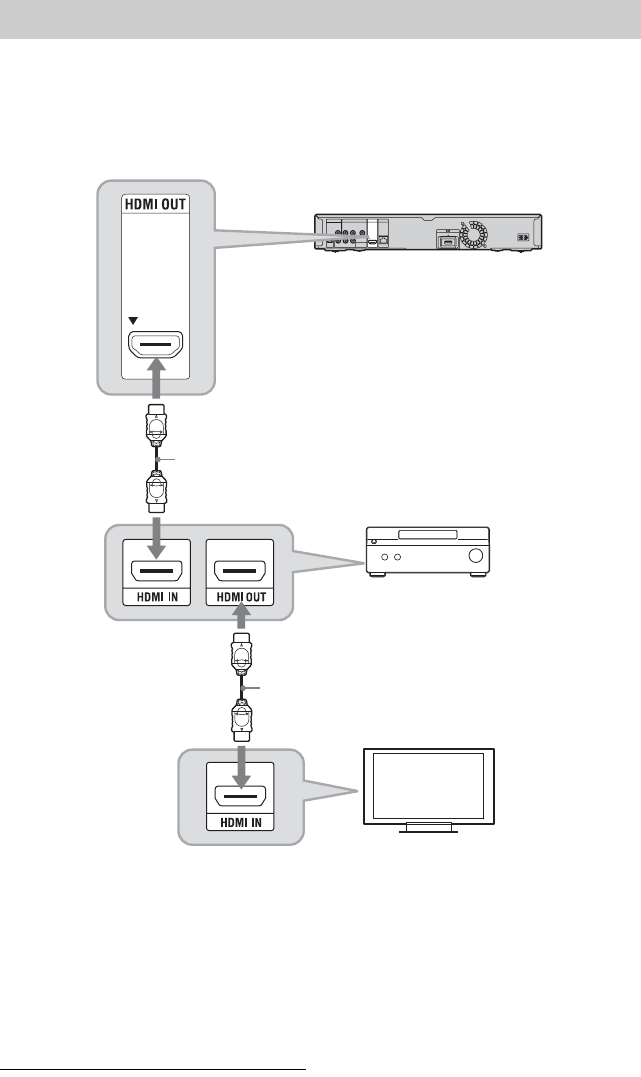 HDMI OUT

HDMI IN

HDMI OUT

HDMI IN