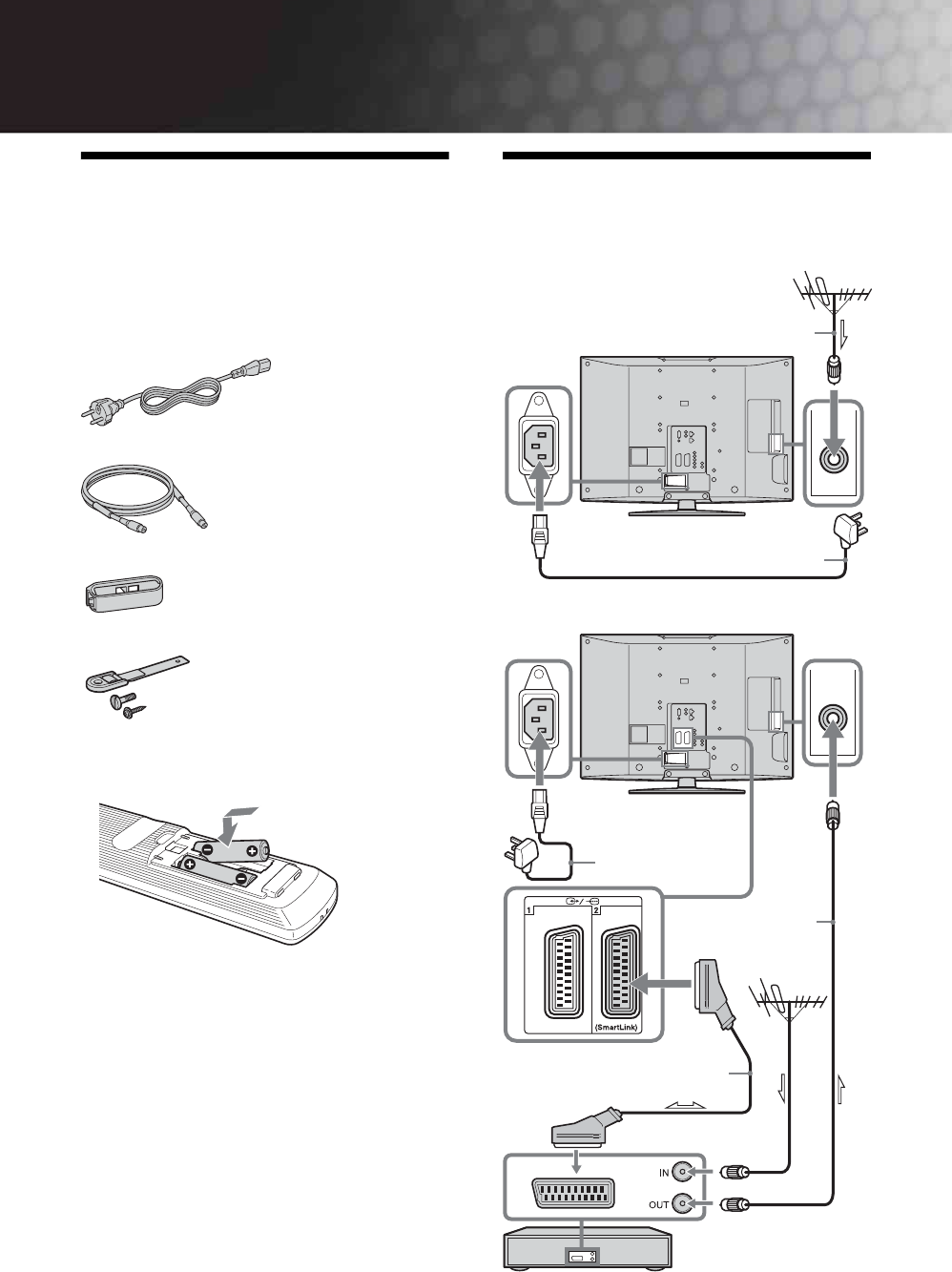 1
2

(SmartLink)

IN

OUT