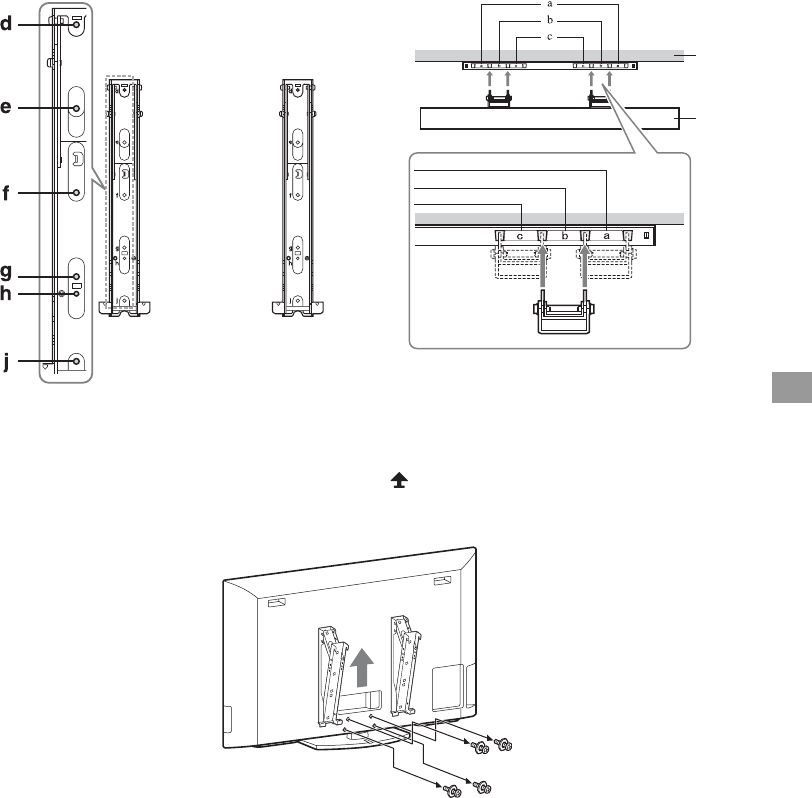 d
e
f
g
h
j

a
b
c

c
b
a