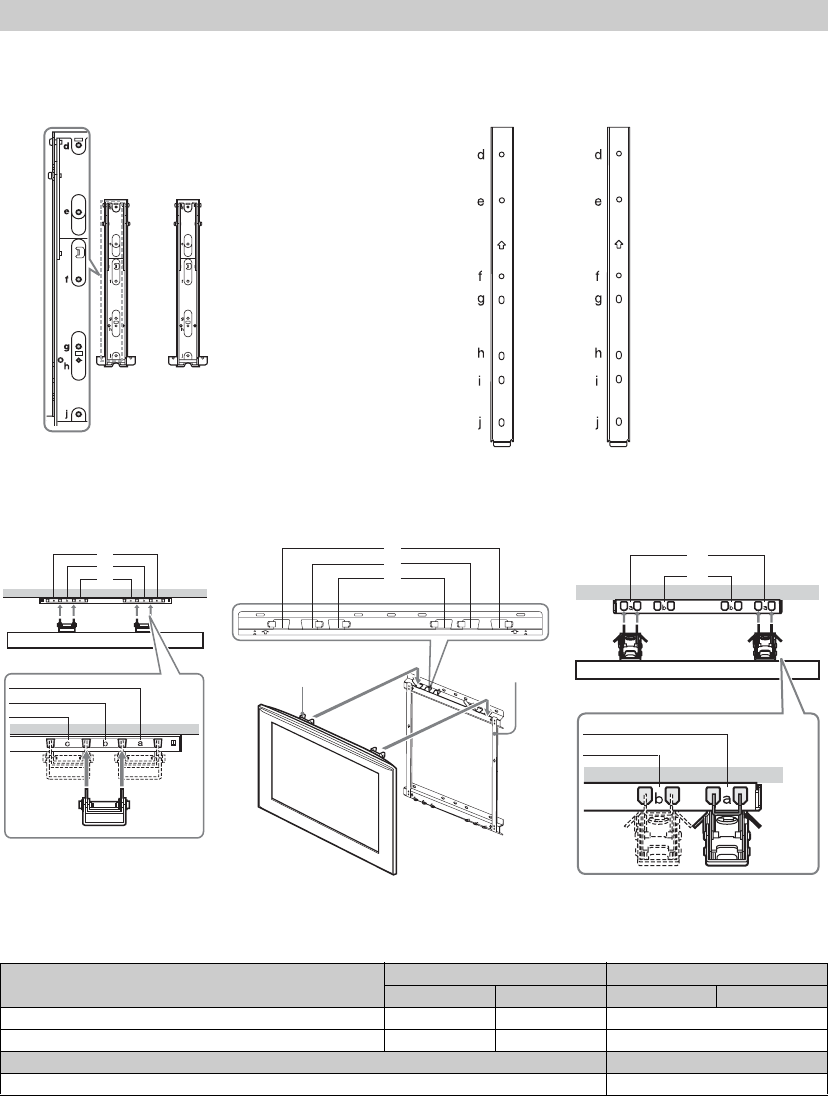 d
e
f
g
h
j

d
e
f
g
h
i
j

d
e
f
g
h
i
j

c
b
a

b
a