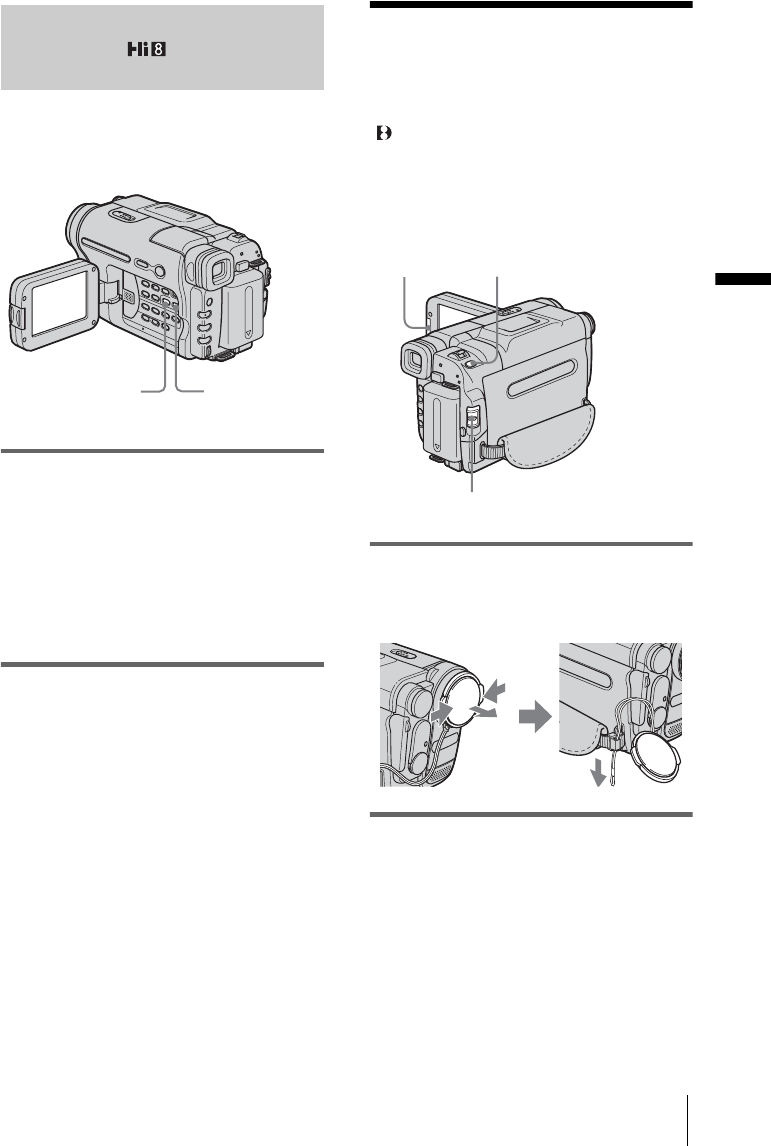 Hi8