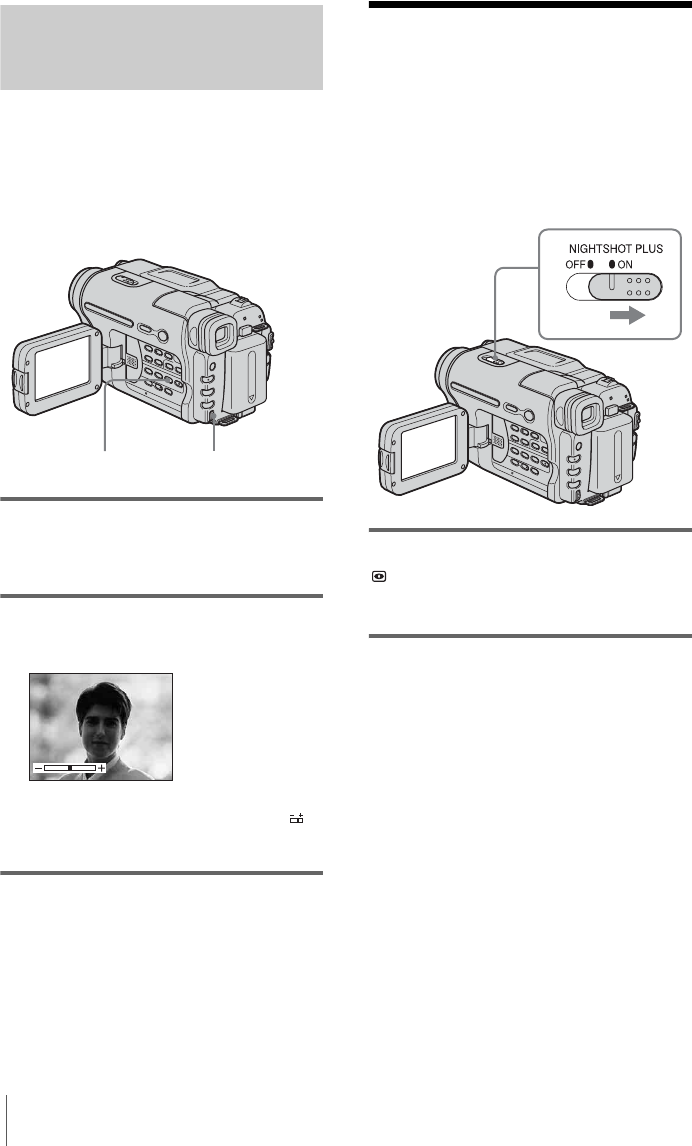 NIGHTSHOT PLUS

OFF ON