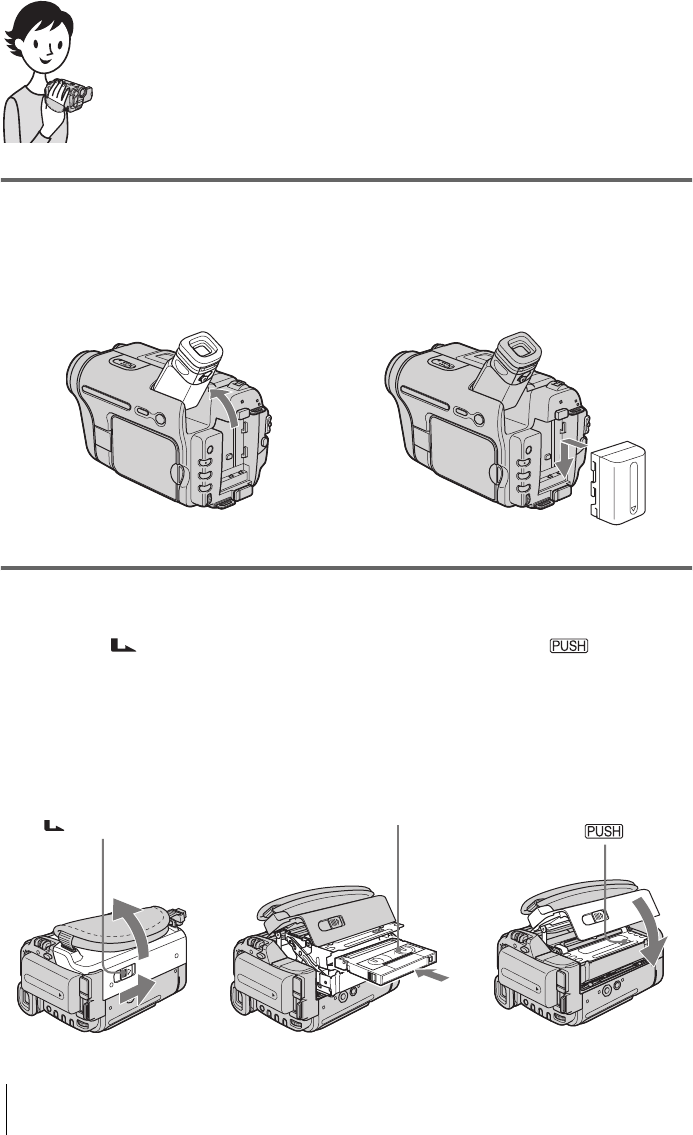 PUSH

PUSH