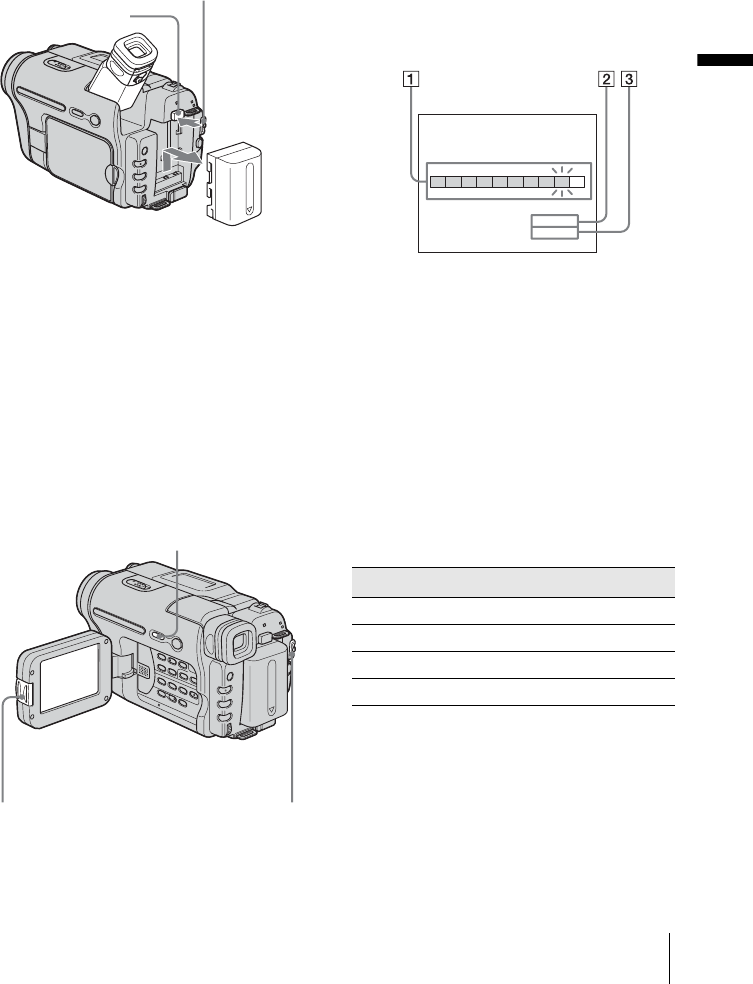 1

2

3