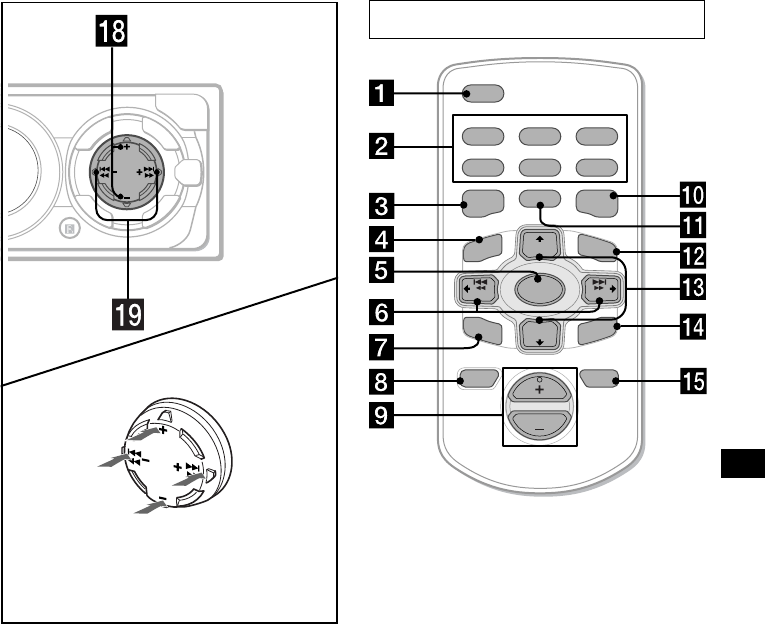 18

19

1
2
3
4
5
6
7
8
9
10
11
12
13
14
15