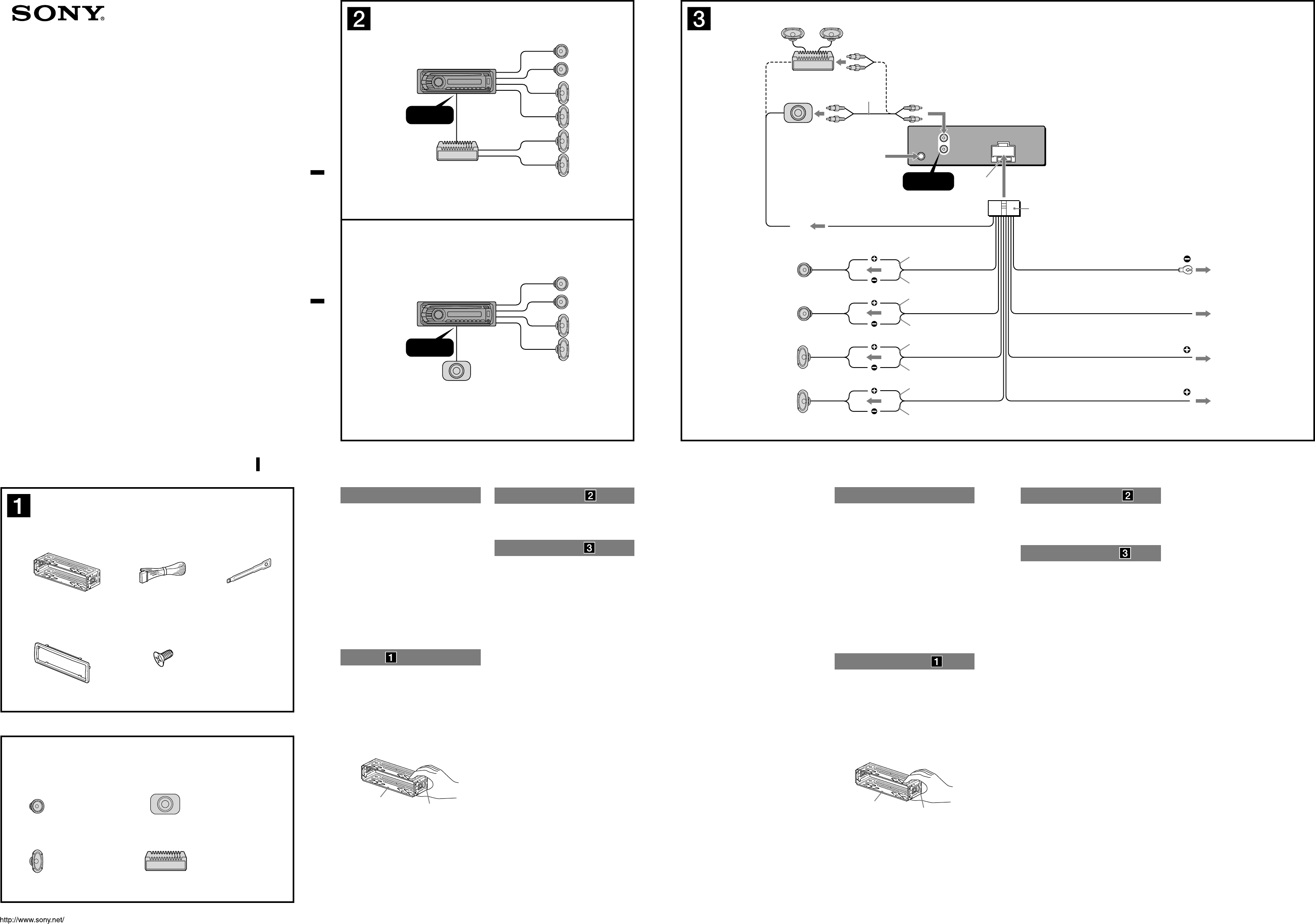 SONY

2

3

1

2

3

1

2

3

1

http://www.sony.net/