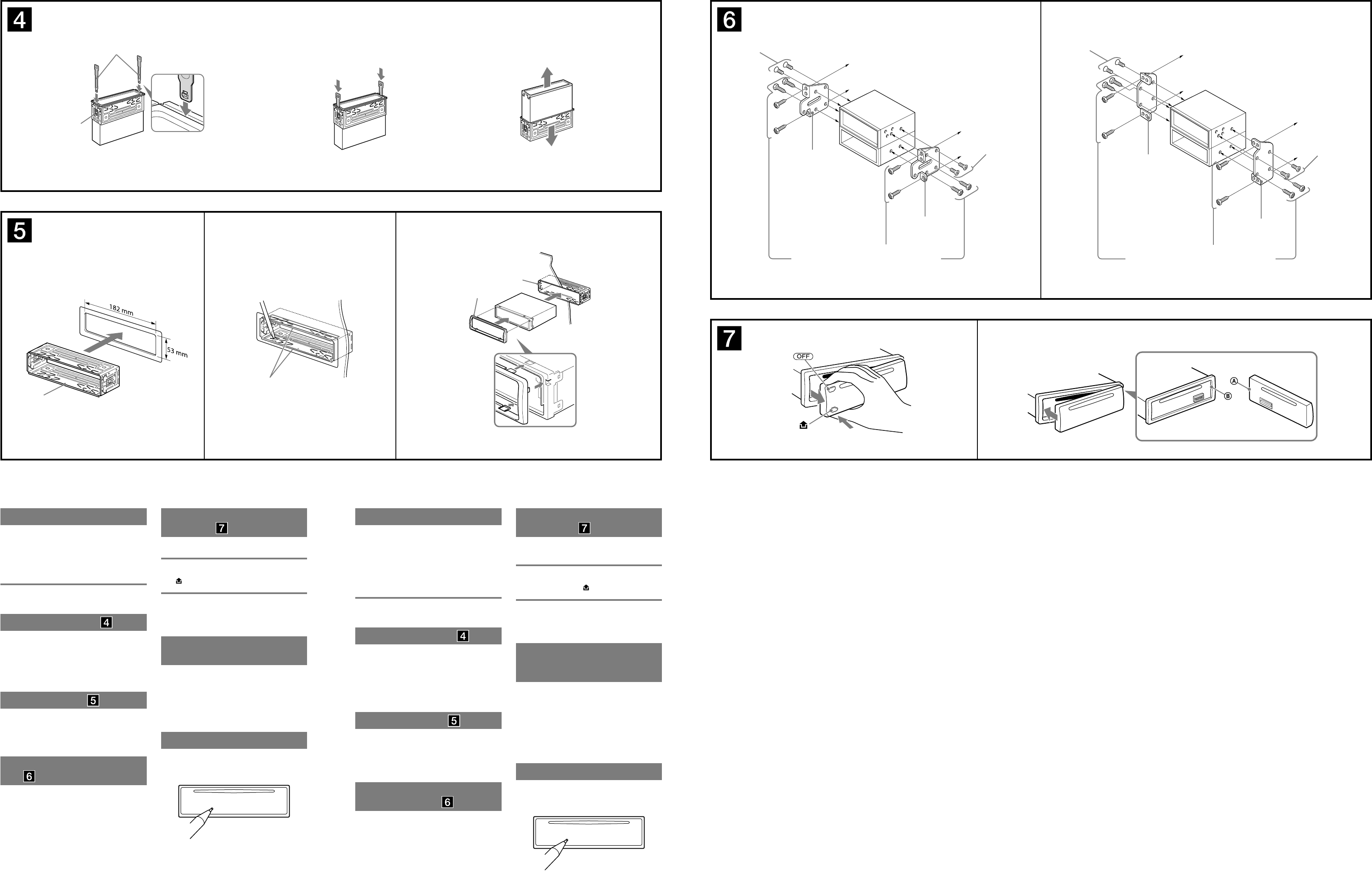 4

5

182 mm

53 mm

6

7

OFF

Ⓐ

Ⓑ

7

4

5

6

7

4

5

6