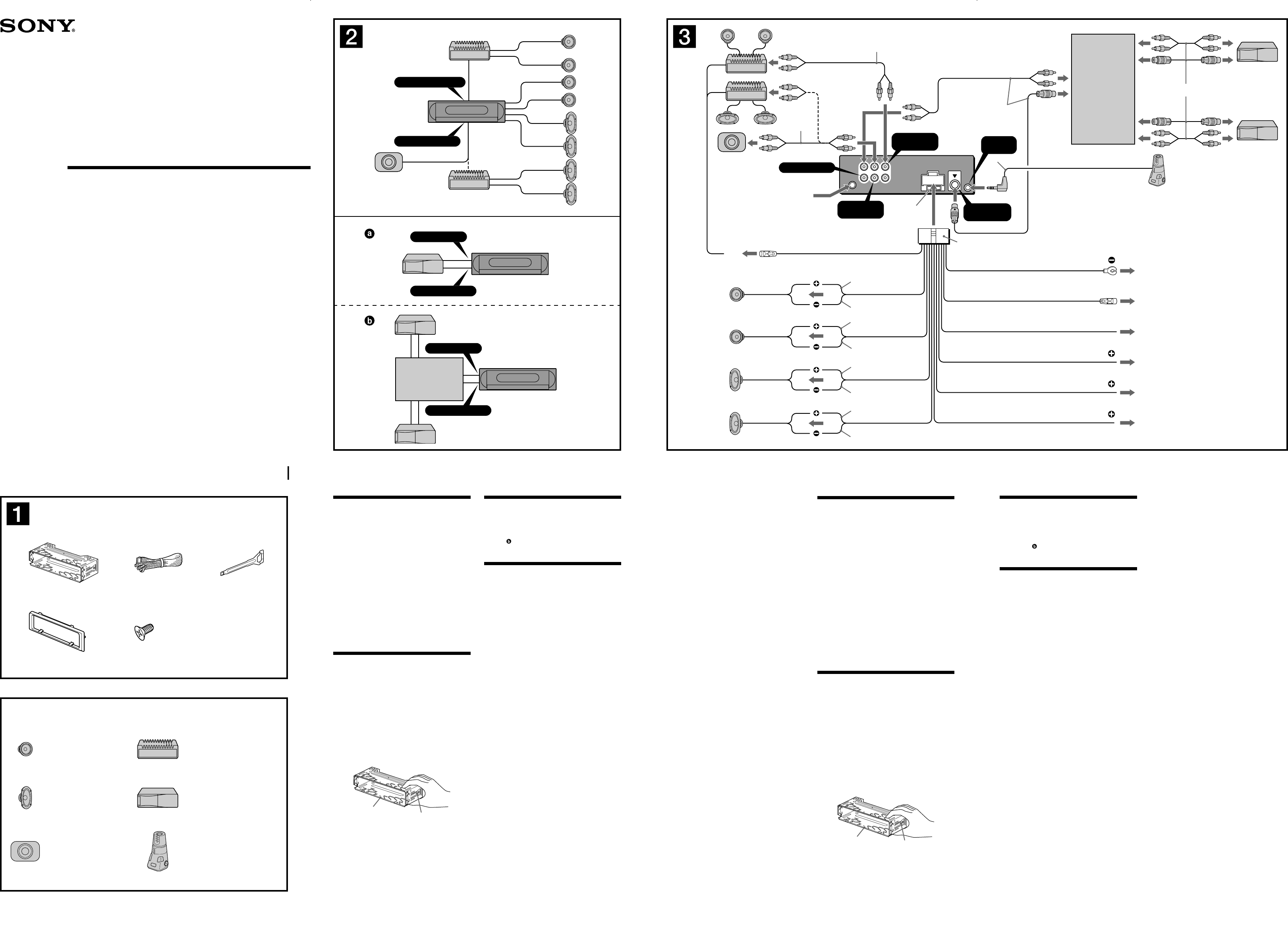 SONY

2

a

b

3

1