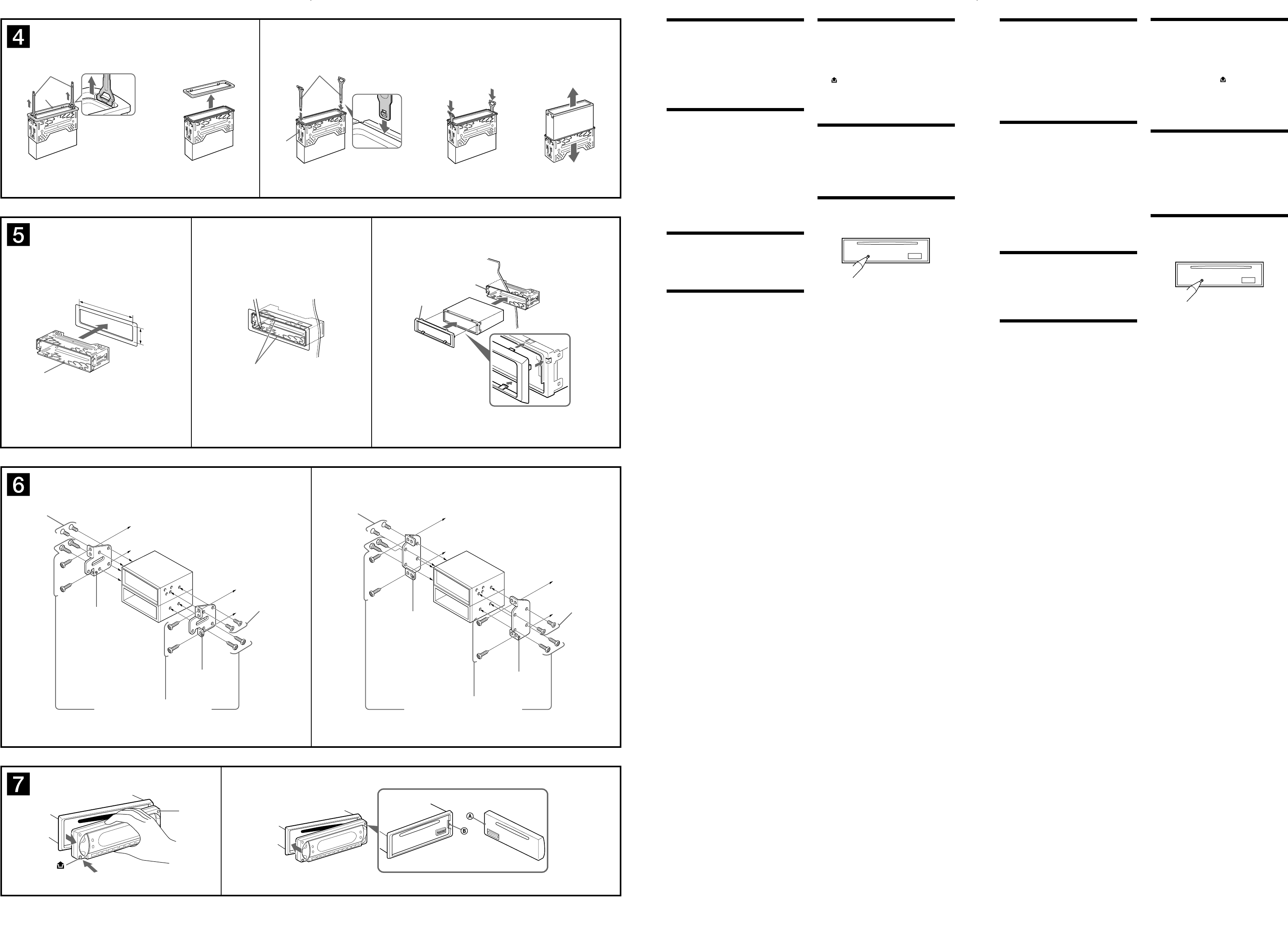 4

5

6

7

Ⓐ

Ⓑ