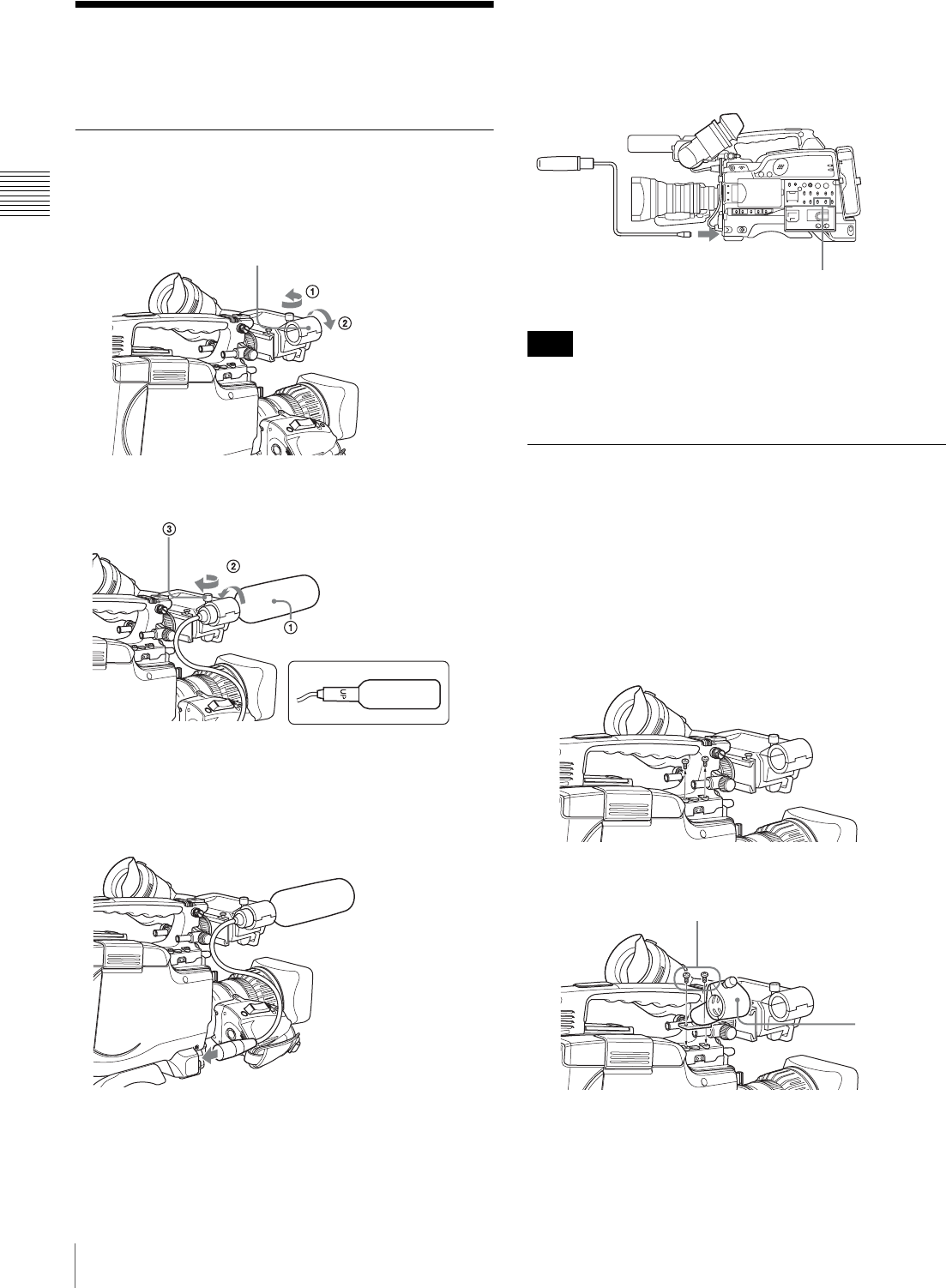 ①

②

③

②

①

UP