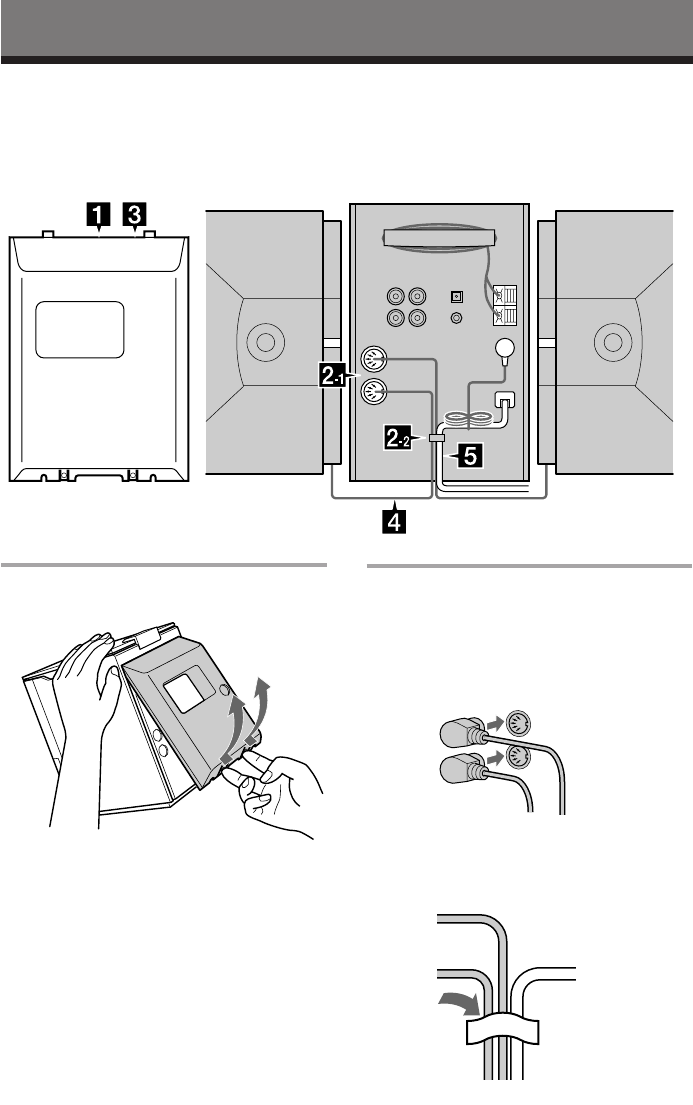 1 3

2-1

2-2

5

4