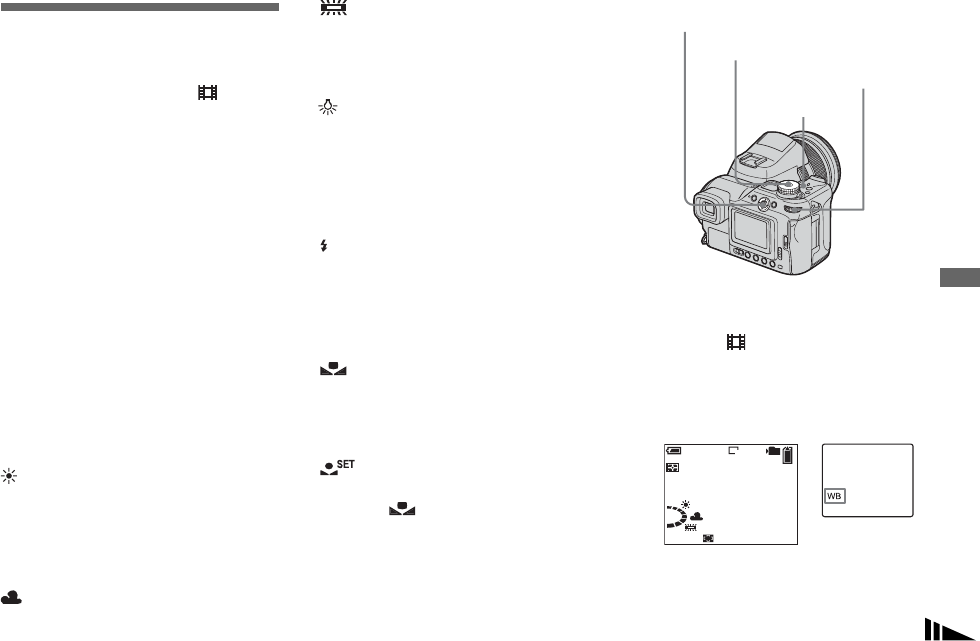 SET

WB