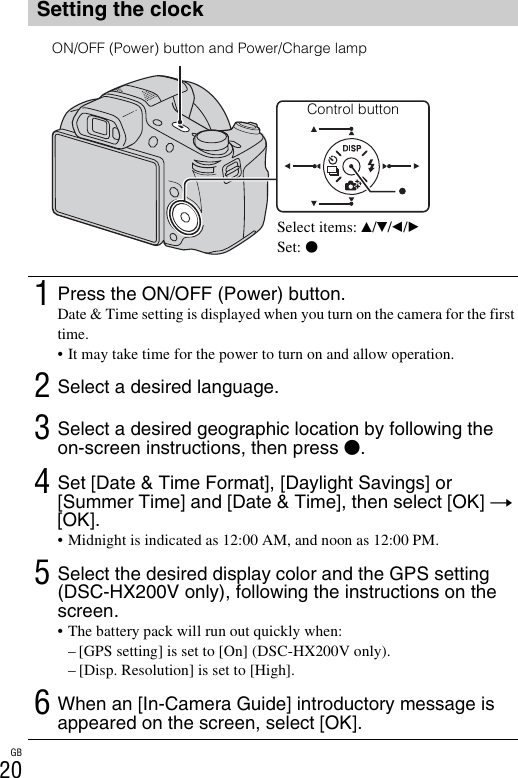 Setting the clock

ON/OFF (Power) button and Power/Charge lamp

Control button

DISP

Select items: ▲/▼/◄/►
Set: ●

1 Press the ON/OFF (Power) button.
Date & Time setting is displayed when you turn on the camera for the first time.
• It may take time for the power to turn on and allow operation.

2 Select a desired language.

3 Select a desired geographic location by following the on-screen instructions, then press ●.

4 Set [Date & Time Format], [Daylight Savings] or [Summer Time] and [Date & Time], then select [OK] → [OK].
• Midnight is indicated as 12:00 AM, and noon as 12:00 PM.

5 Select the desired display color and the GPS setting (DSC-HX200V only), following the instructions on the screen.
• The battery pack will run out quickly when:
– [GPS setting] is set to [On] (DSC-HX200V only).
– [Disp. Resolution] is set to [High].

6 When an [In-Camera Guide] introductory message is appeared on the screen, select [OK].

GB
20