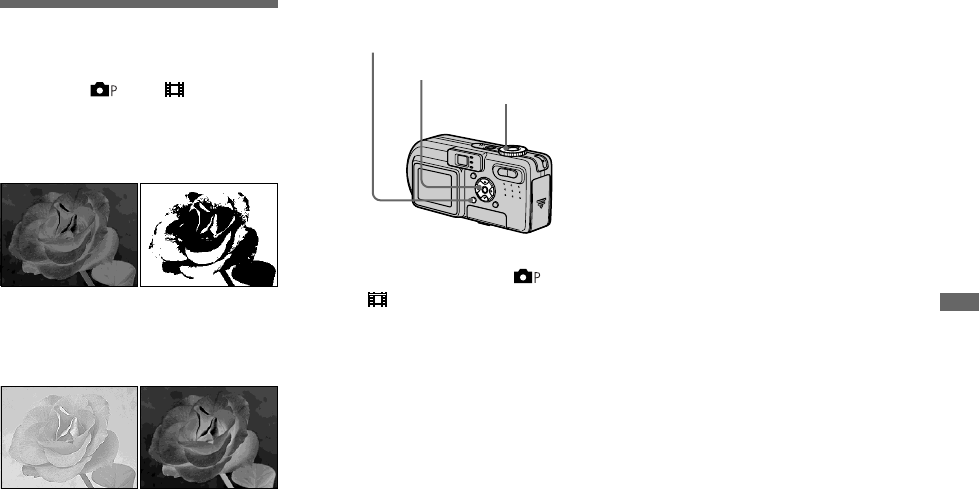 P

P