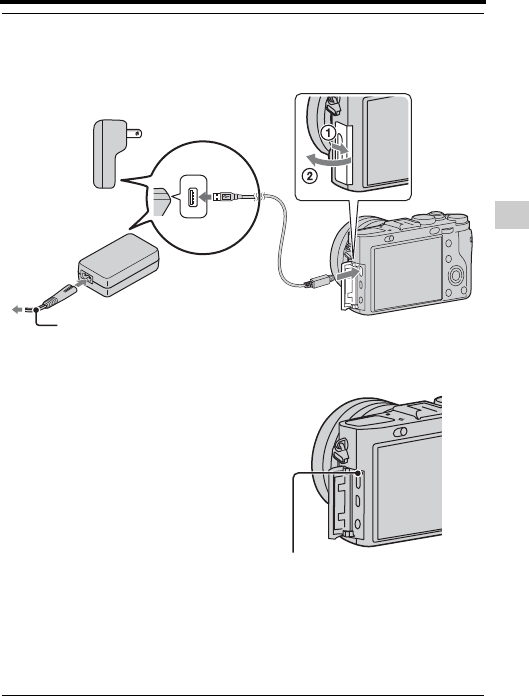 1

2