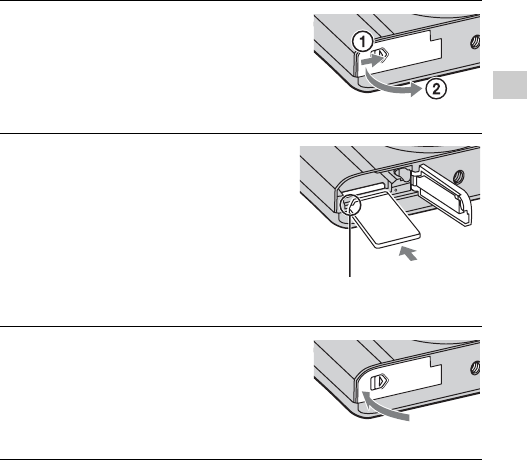 ①
②