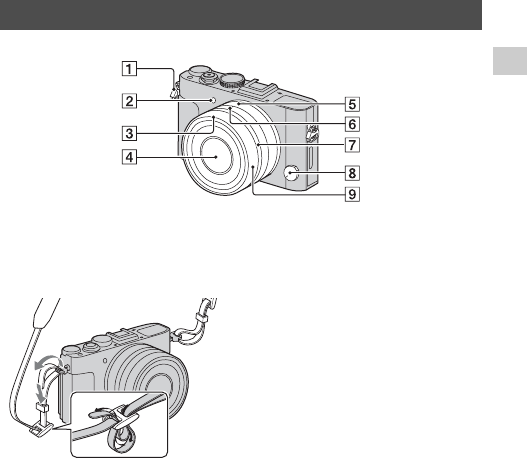 1
2
3
4
5
6
7
8
9