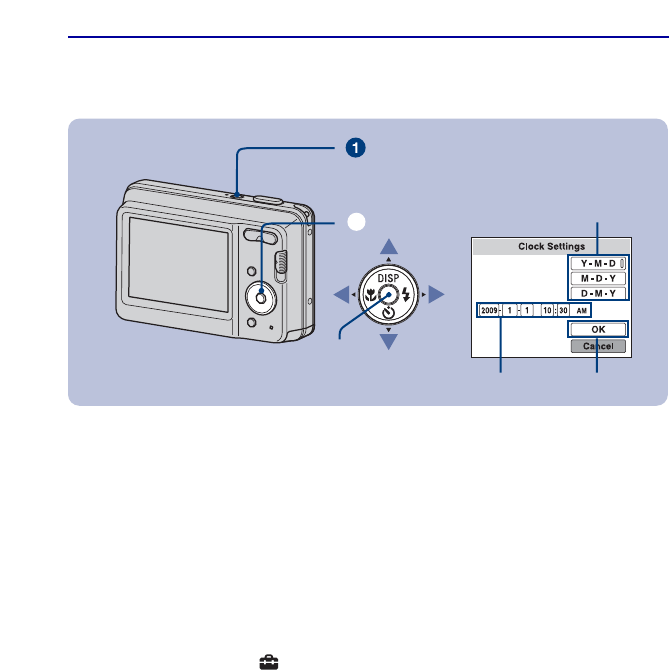 1

DISP

Clock Settings

Y-M-D

M-D-Y

D-M-Y

2009 - 1 - 1 10 : 30 AM

OK

Cancel