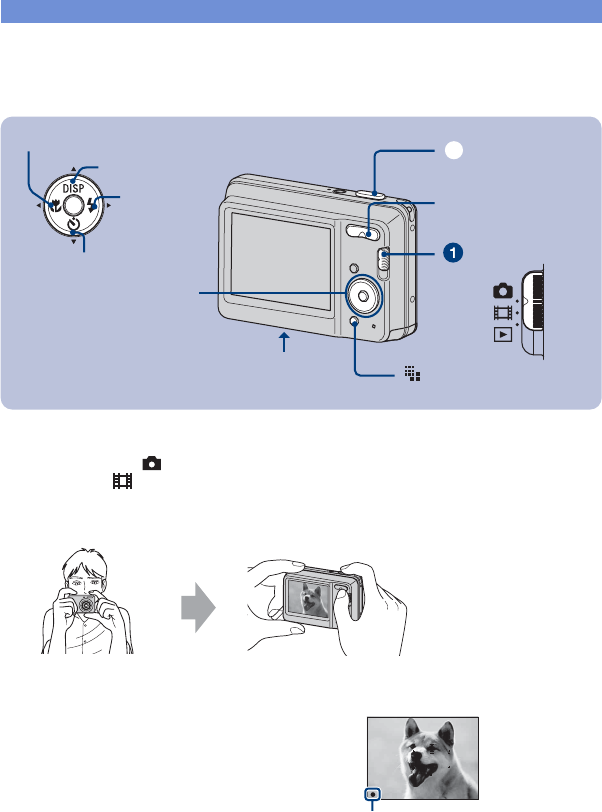 DISP

1