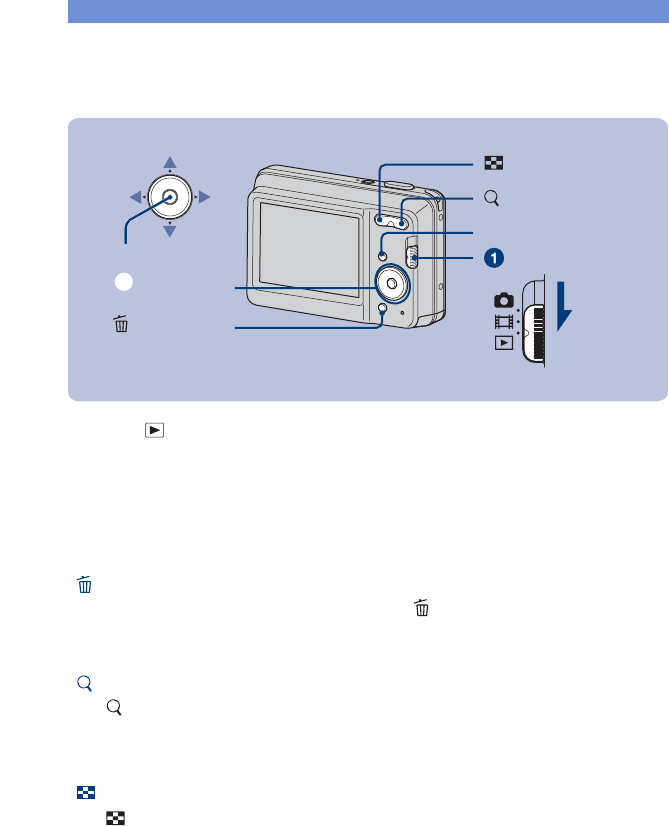 1