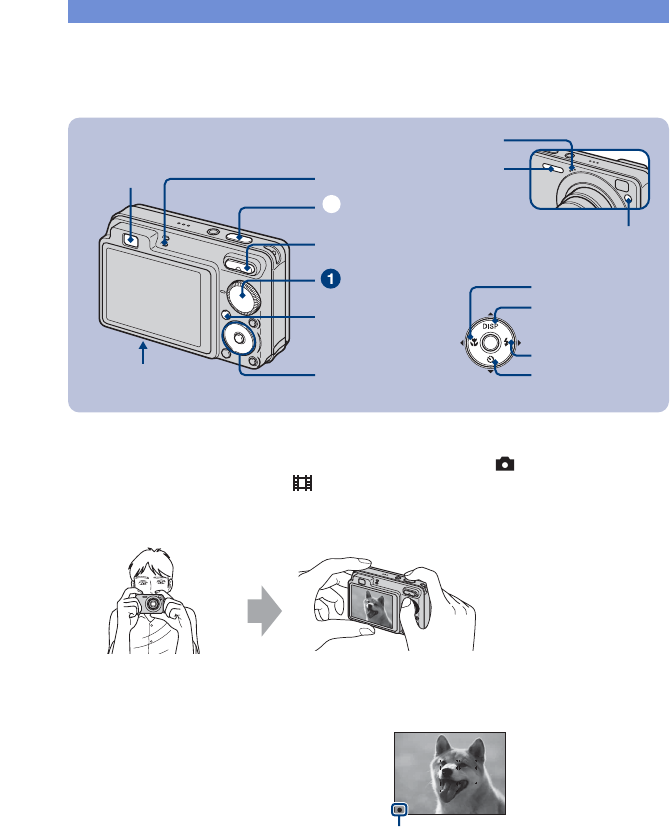 1

DISP