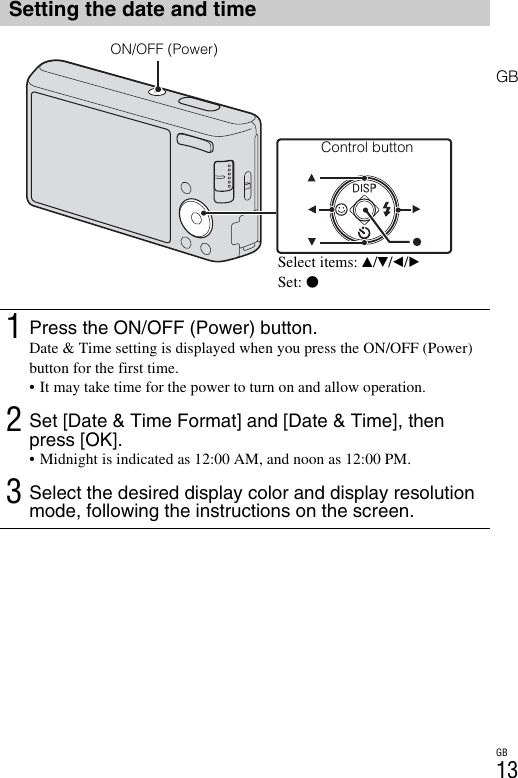 Setting the date and time

ON/OFF (Power)

GB

Control button

DISP

Select items: ▲/▼/◄/►
Set: ●

1 Press the ON/OFF (Power) button.
Date & Time setting is displayed when you press the ON/OFF (Power) button for the first time.
• It may take time for the power to turn on and allow operation.

2 Set [Date & Time Format] and [Date & Time], then press [OK].
• Midnight is indicated as 12:00 AM, and noon as 12:00 PM.

3 Select the desired display color and display resolution mode, following the instructions on the screen.

GB
13