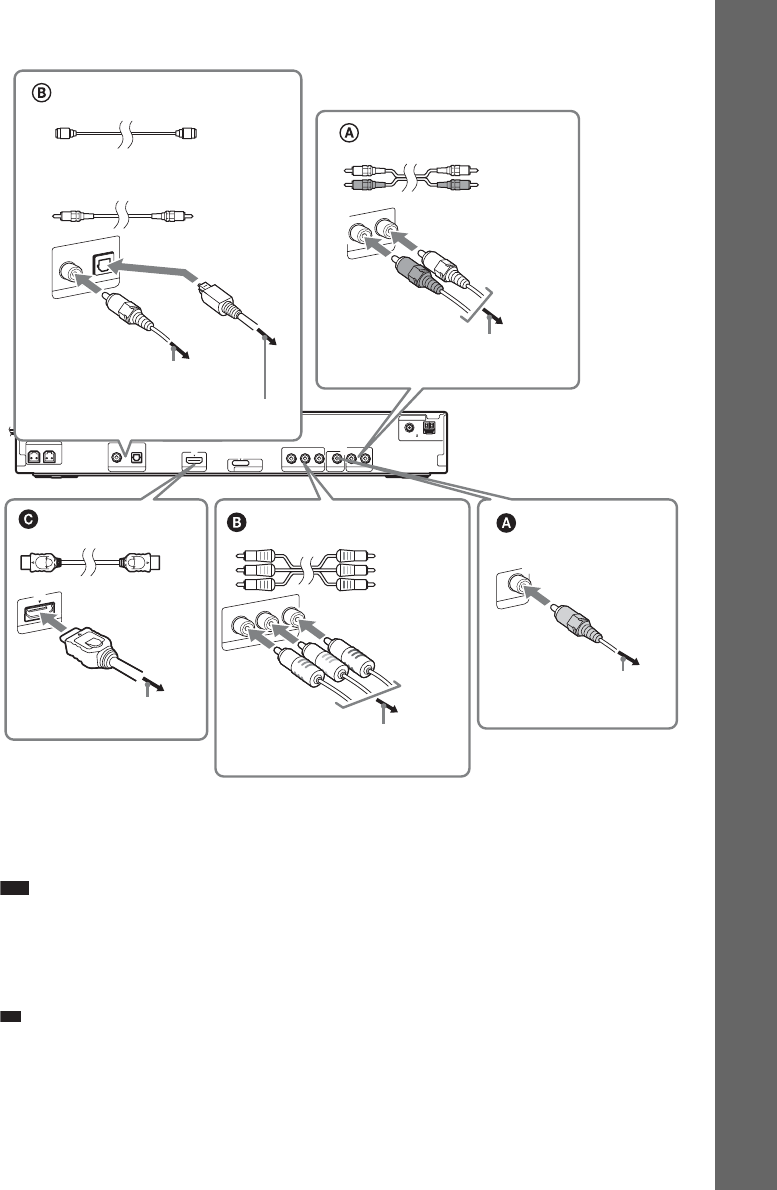 Ⓑ

Ⓐ

Ⓒ

Ⓑ

Ⓐ