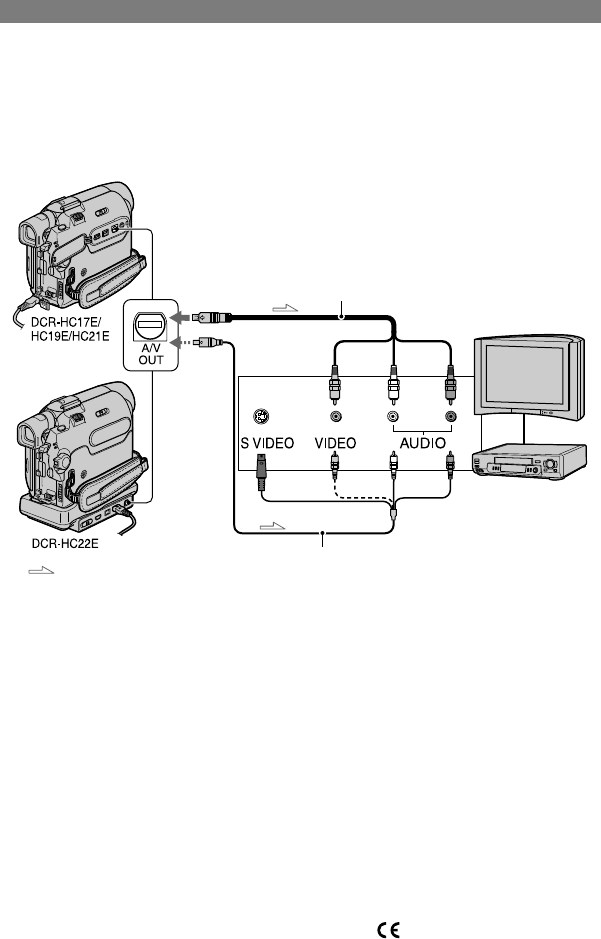 DCR-HC17E/
HC19E/HC21E

A/V
OUT

S VIDEO
VIDEO
AUDIO

DCR-HC22E

CE