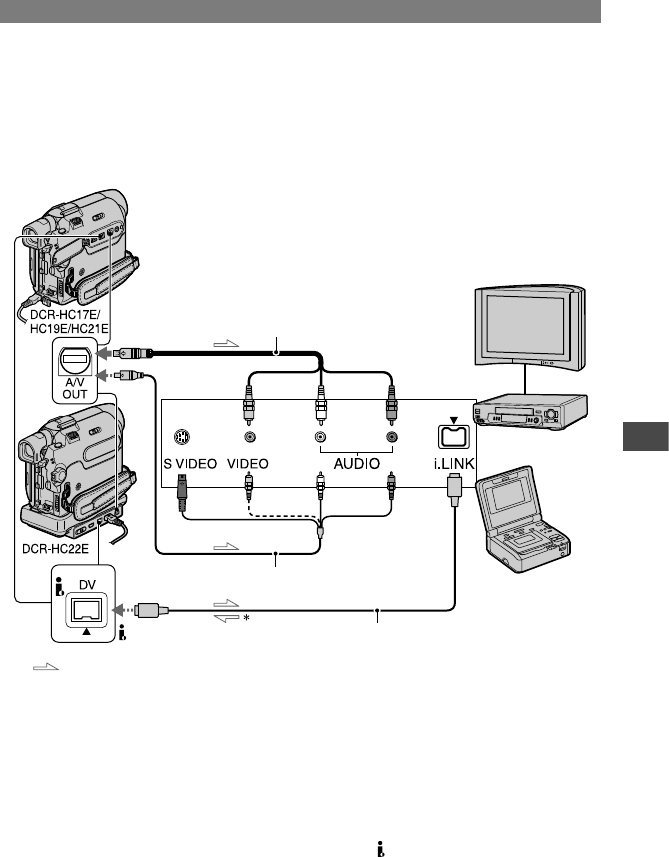 DCR-HC17E/ HC19E/HC21E

A/V OUT

S VIDEO

VIDEO

AUDIO

i.LINK

DCR-HC22E

DV

*