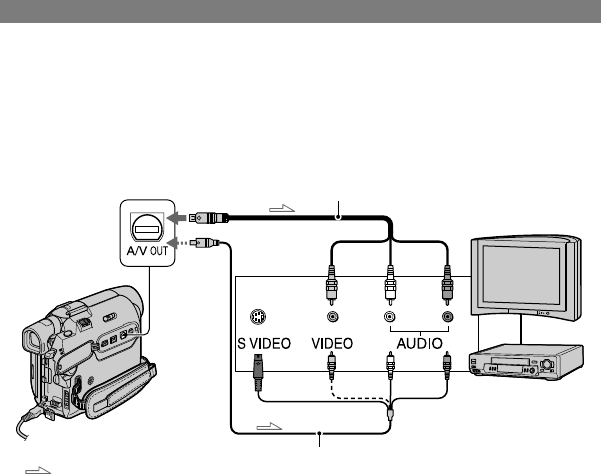 A/V OUT

S VIDEO

VIDEO

AUDIO